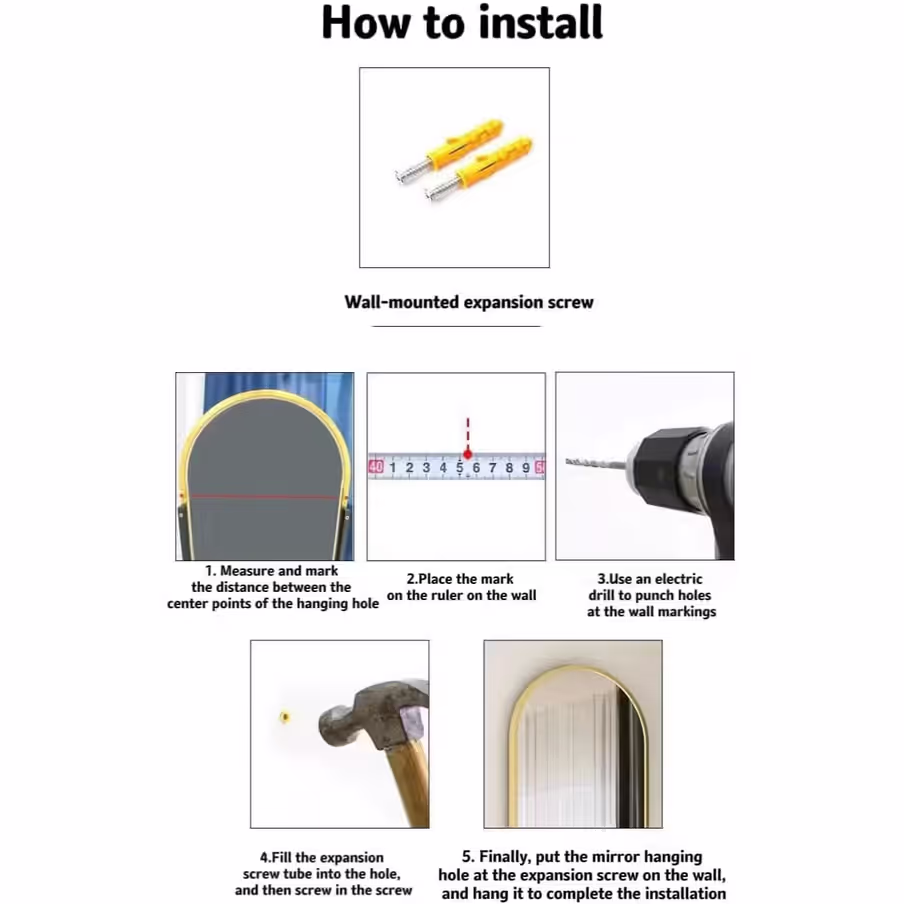 How to install

Wall-mounted expansion screw

40 1 2 3 4 5 6 7 8 9 50

1. Measure and mark the distance between the center points of the hanging hole

2.Place the mark on the ruler on the wall

3.Use an electric drill to punch holes at the wall markings

4.Fill the expansion screw tube into the hole, and then screw in the screw

5. Finally, put the mirror hanging hole at the expansion screw on the wall, and hang it to complete the installation