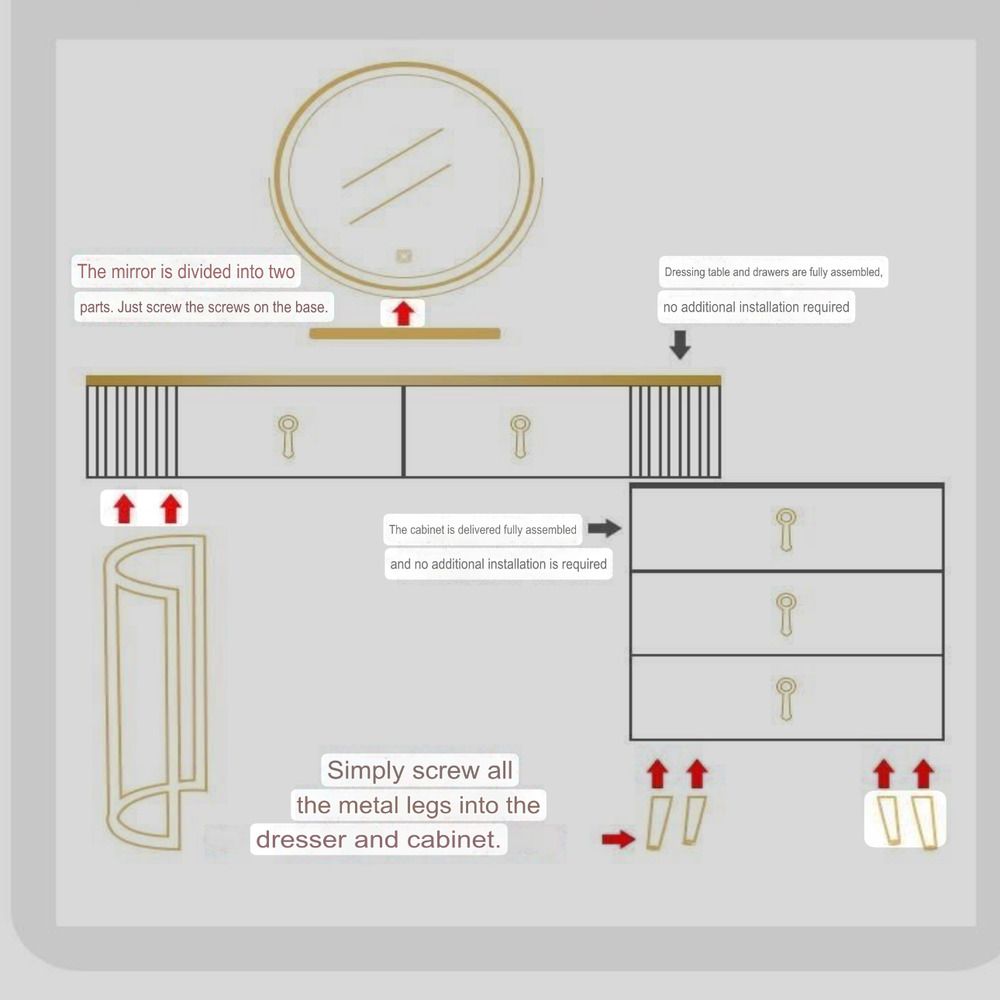 The mirror is divided into two parts. Just screw the screws on the base.

Dressing table and drawers are fully assembled, no additional installation required

The cabinet is delivered fully assembled and no additional installation is required

Simply screw all the metal legs into the dresser and cabinet.