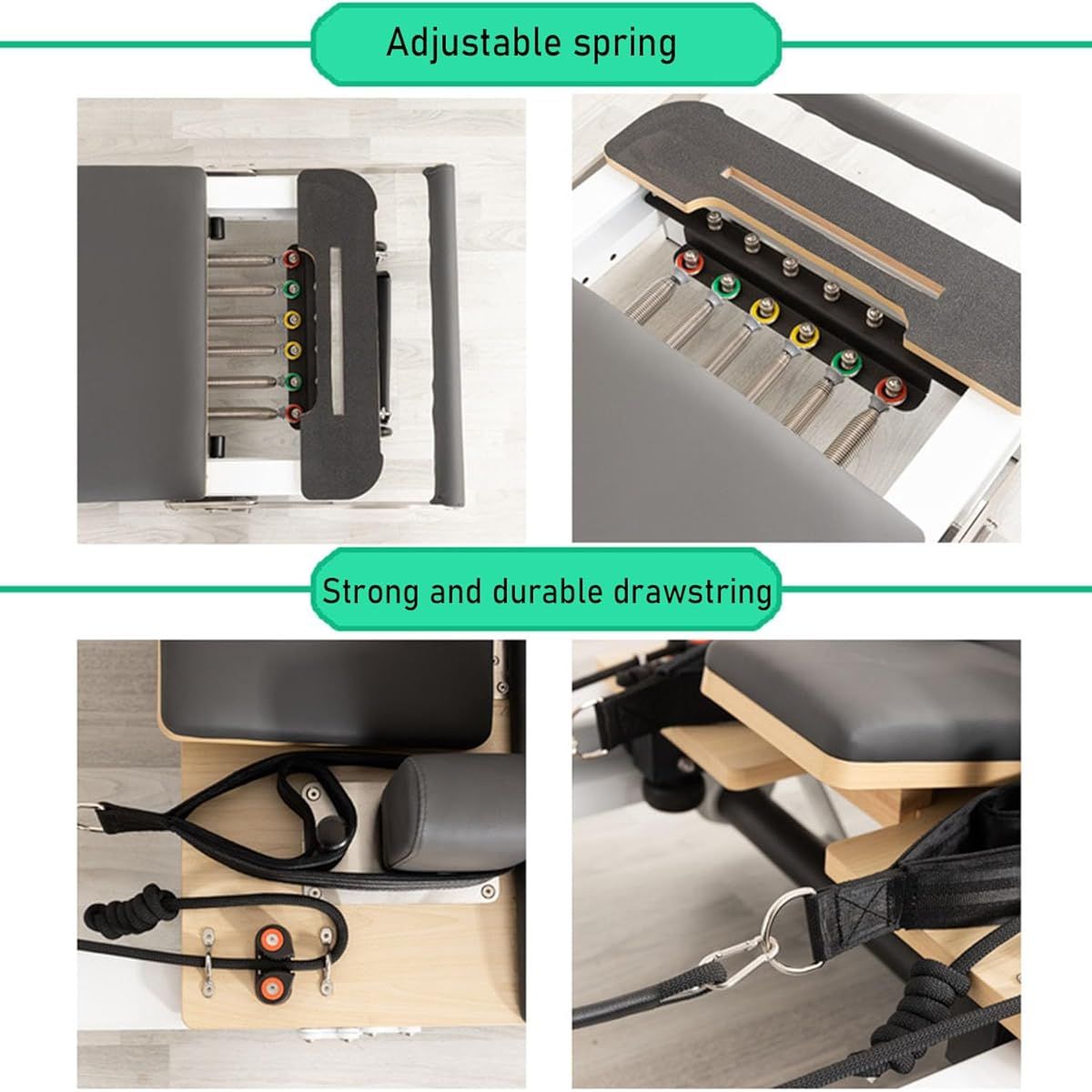 Adjustable spring

Strong and durable drawstring