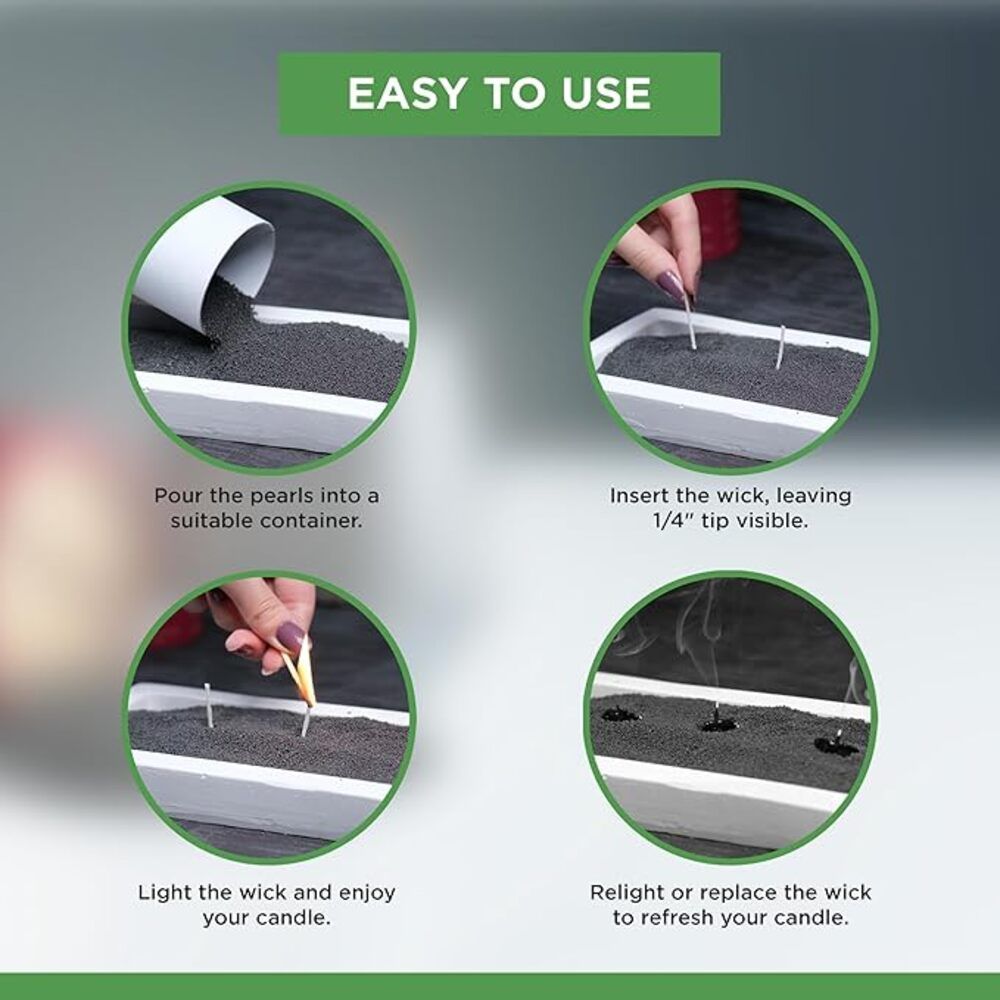 EASY TO USE

Pour the pearls into a suitable container.

Insert the wick, leaving 1/4" tip visible.

Light the wick and enjoy your candle.

Relight or replace the wick to refresh your candle.