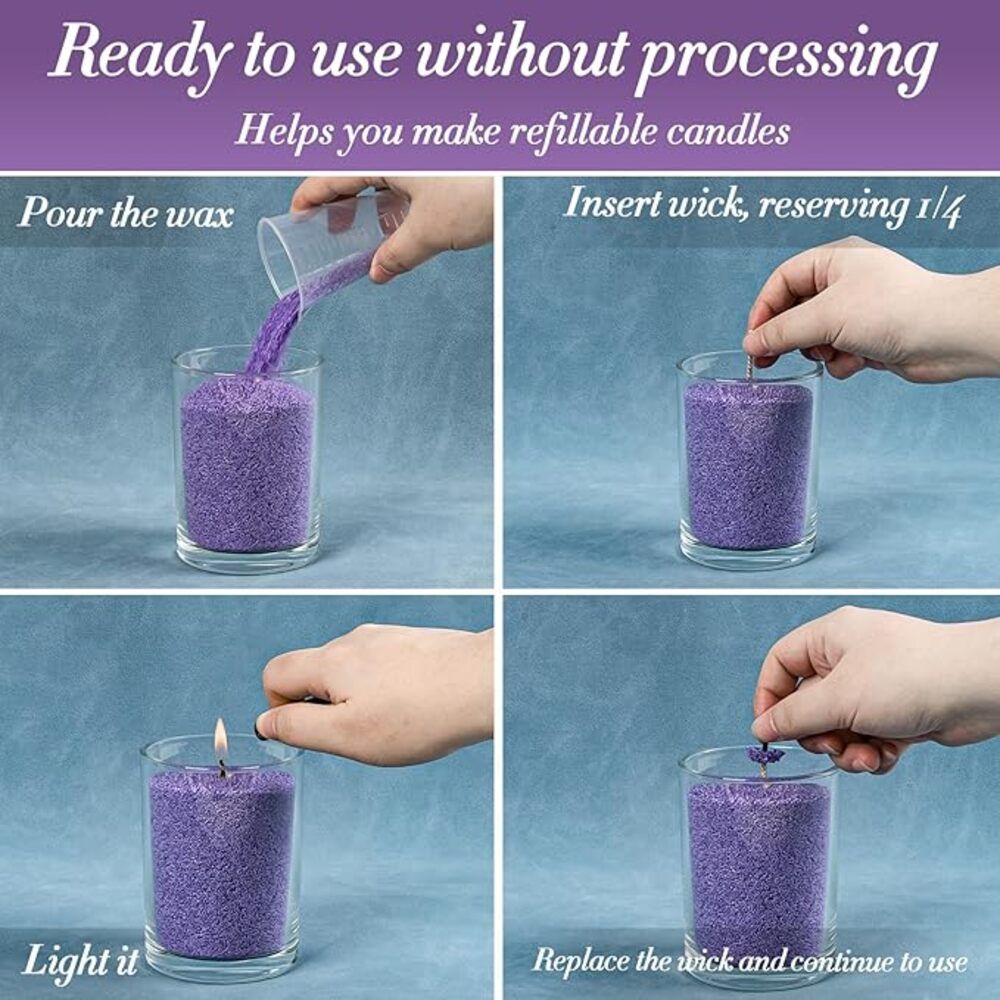 Ready to use without processing
Helps you make refillable candles

Pour the wax

Insert wick, reserving 1/4

Light it

Replace the wick and continue to use