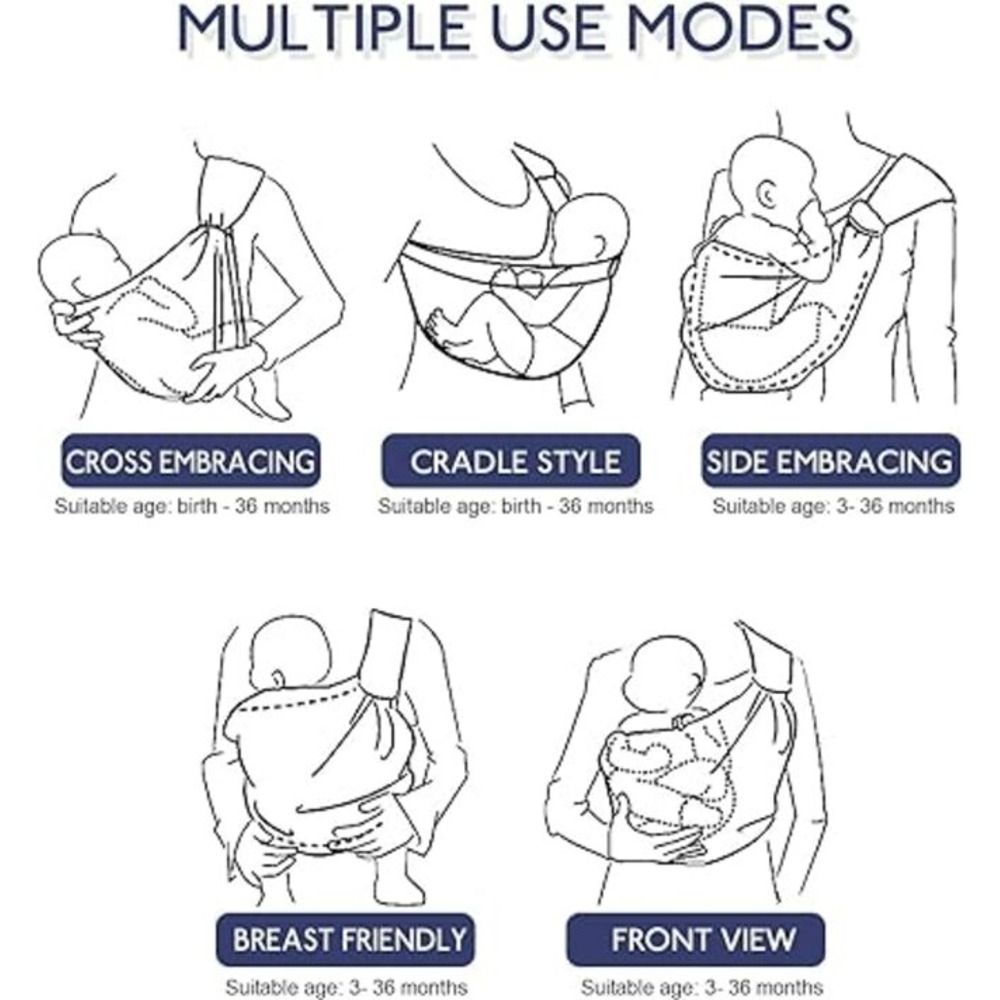 MULTIPLE USE MODES

CROSS EMBRACING
Suitable age: birth - 36 months

CRADLE STYLE
Suitable age: birth - 36 months

SIDE EMBRACING
Suitable age: 3- 36 months

BREAST FRIENDLY
Suitable age: 3- 36 months

FRONT VIEW
Suitable age: 3- 36 months