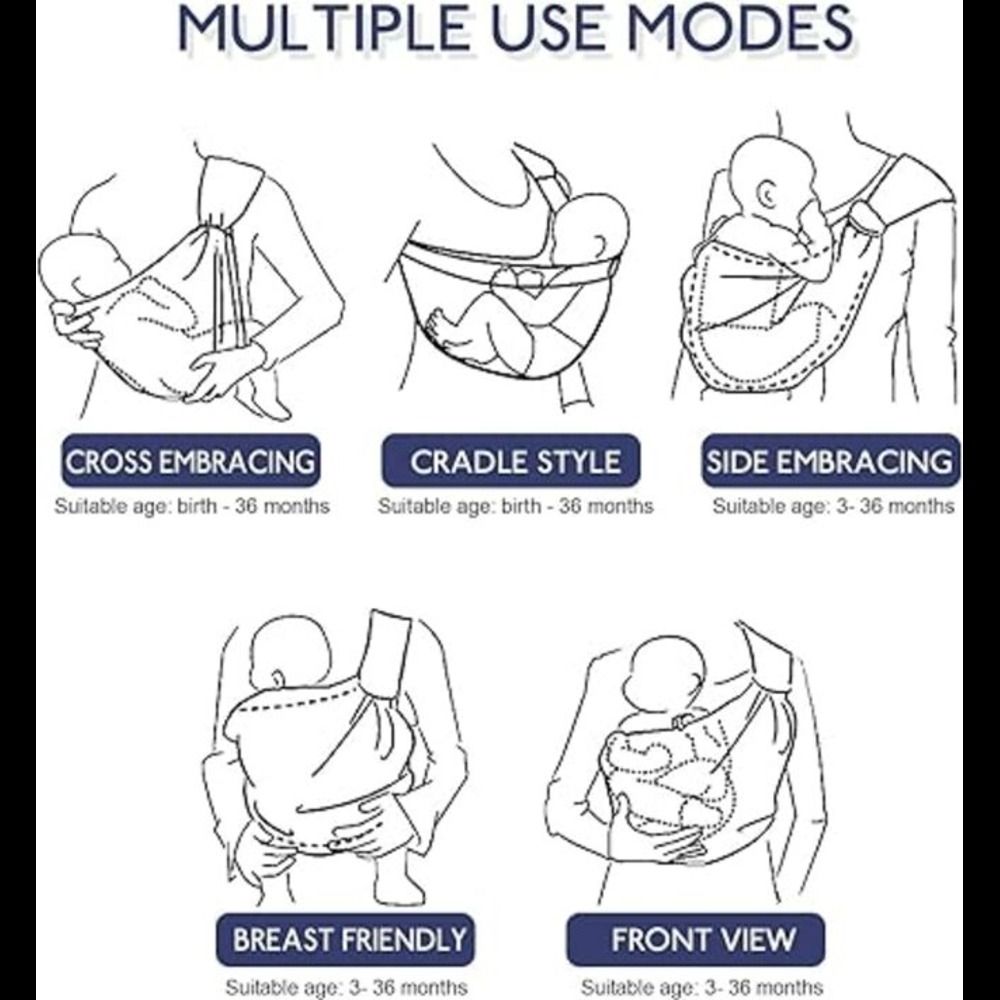 MULTIPLE USE MODES

CROSS EMBRACING
Suitable age: birth - 36 months

CRADLE STYLE
Suitable age: birth - 36 months

SIDE EMBRACING
Suitable age: 3- 36 months

BREAST FRIENDLY
Suitable age: 3- 36 months

FRONT VIEW
Suitable age: 3- 36 months