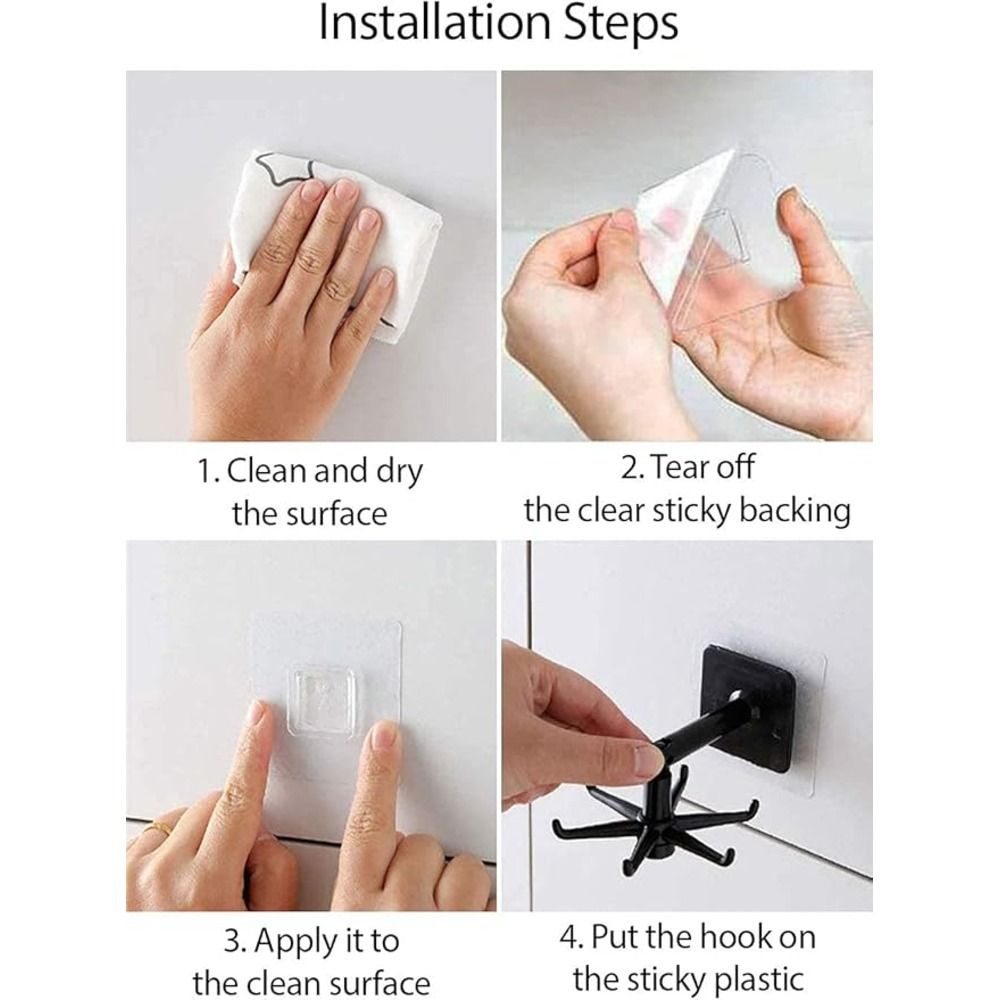 Installation Steps

1. Clean and dry the surface

2. Tear off the clear sticky backing

3. Apply it to the clean surface

4. Put the hook on the sticky plastic