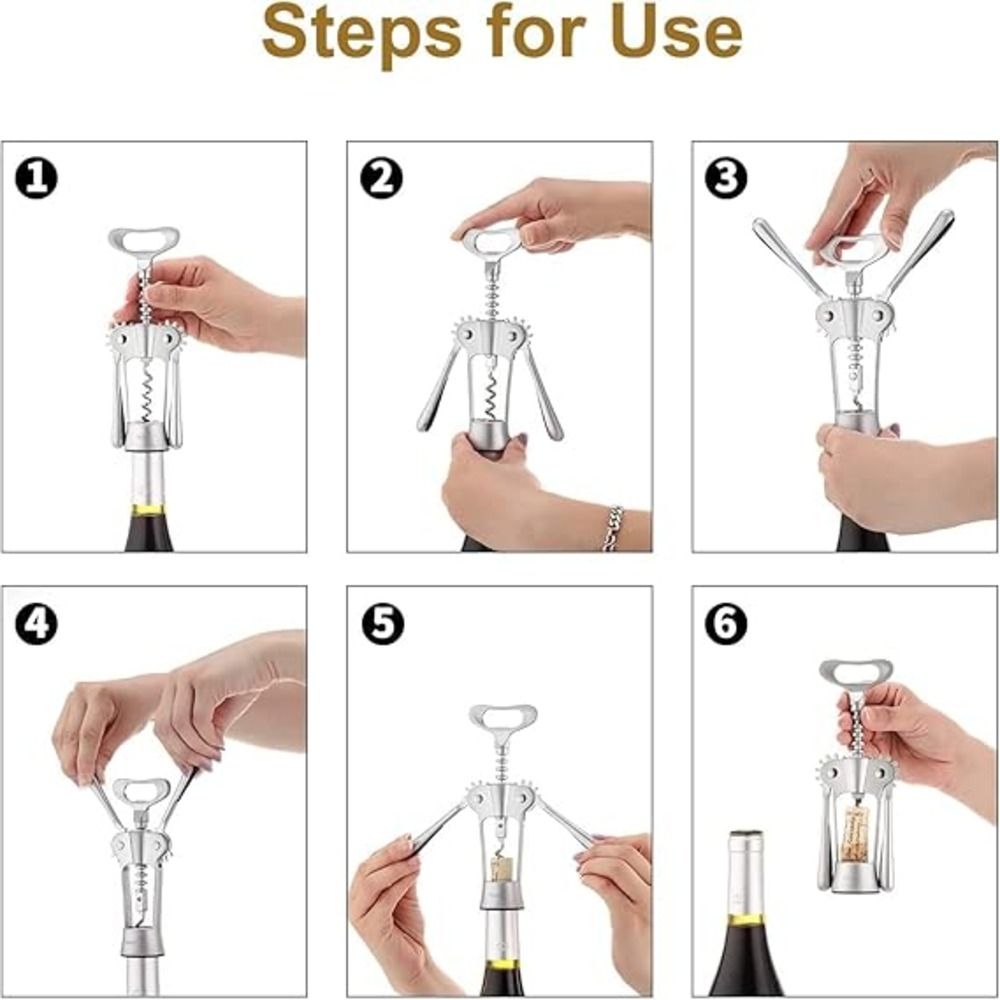 Steps for Use

1

2

3

4

5

6