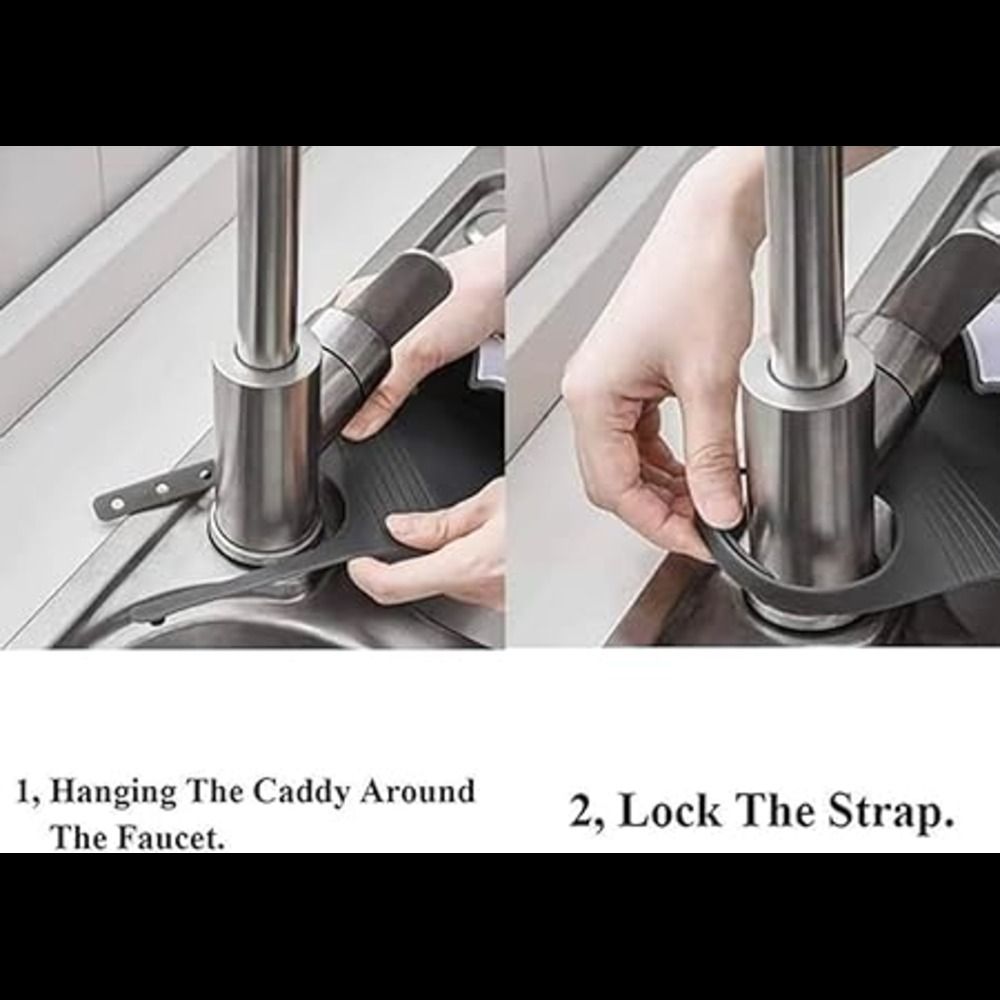 1, Hanging The Caddy Around The Faucet.

2, Lock The Strap.