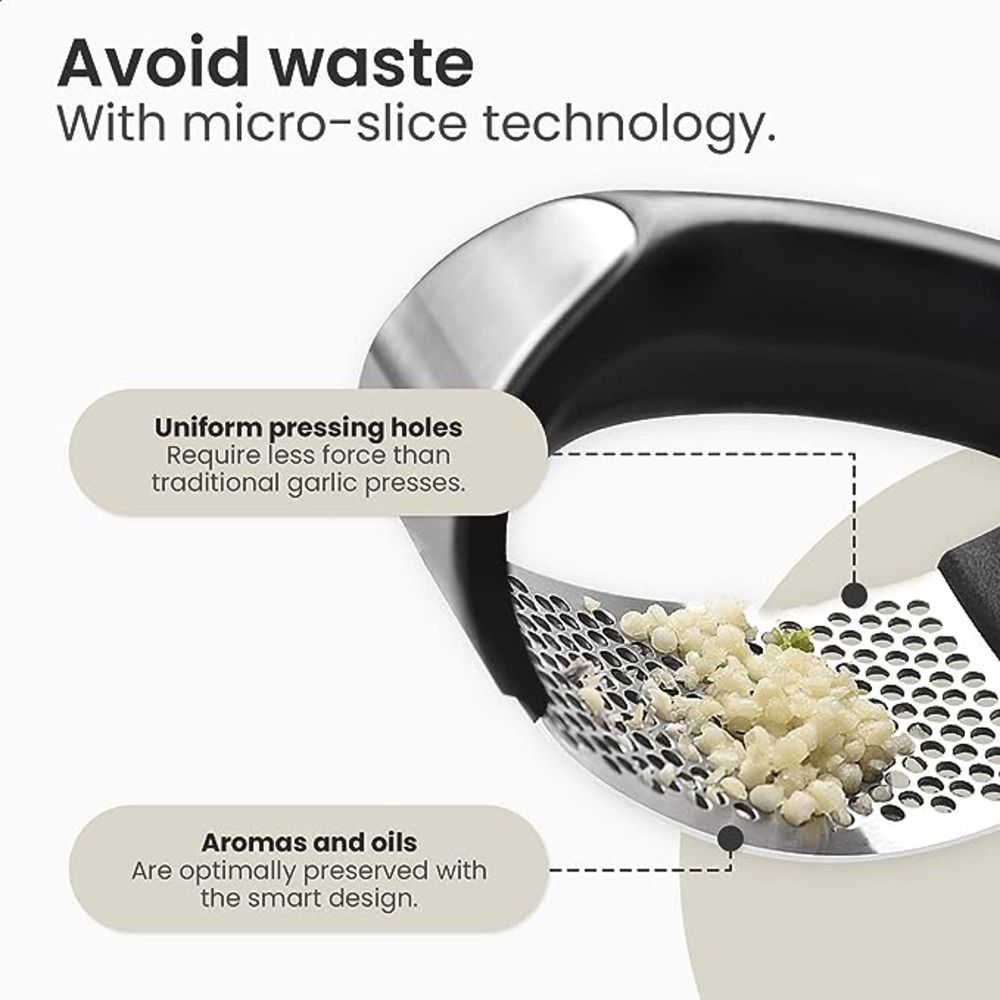 Avoid waste
With micro-slice technology.

Uniform pressing holes
Require less force than traditional garlic presses.

Aromas and oils
Are optimally preserved with the smart design.