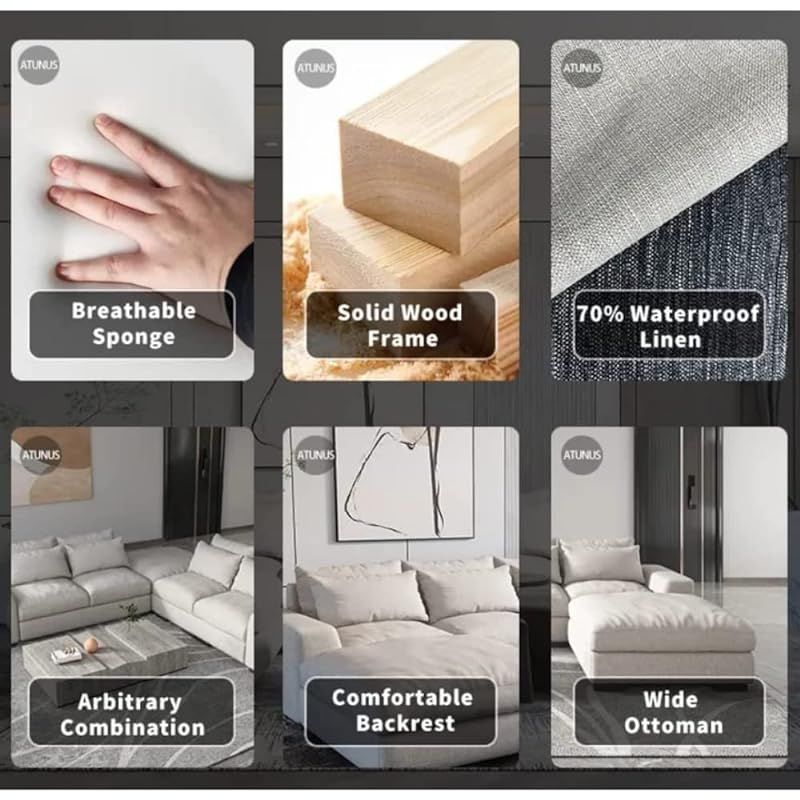 ATUNUS

Breathable Sponge

ATUNUS

Solid Wood Frame

ATUNUS

70% Waterproof Linen

ATUNUS

Arbitrary Combination

ATUNUS

Comfortable Backrest

ATUNUS

Wide Ottoman