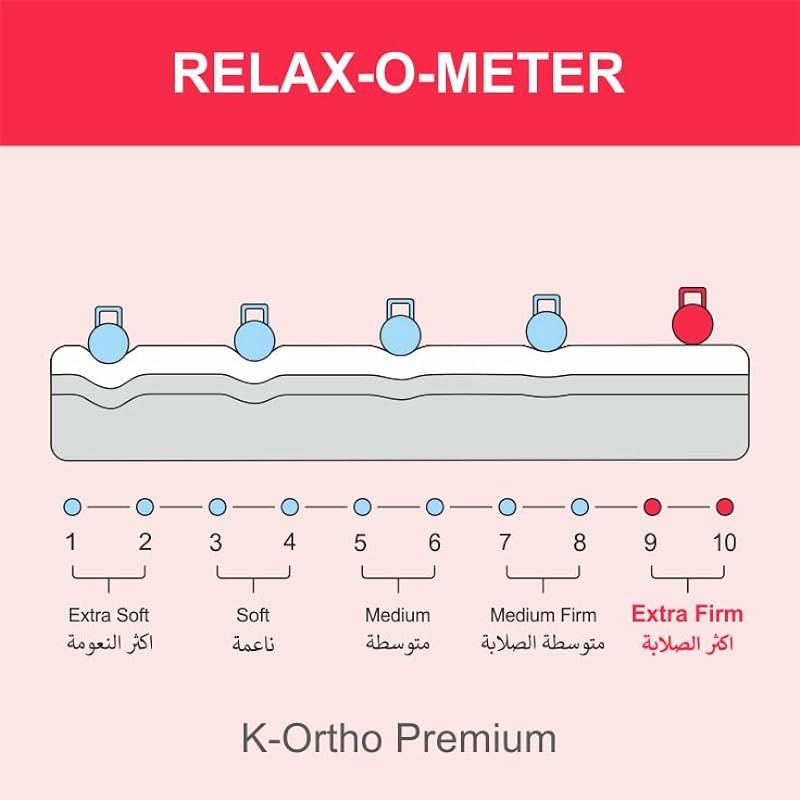 RELAX-O-METER

1 2 3 4 5 6 7 8 9 10

Extra Soft
اكثر النعومة

Soft
ناعمة

Medium
متوسطة

Medium Firm
متوسطة الصلابة

Extra Firm
اكثر الصلابة

K-Ortho Premium