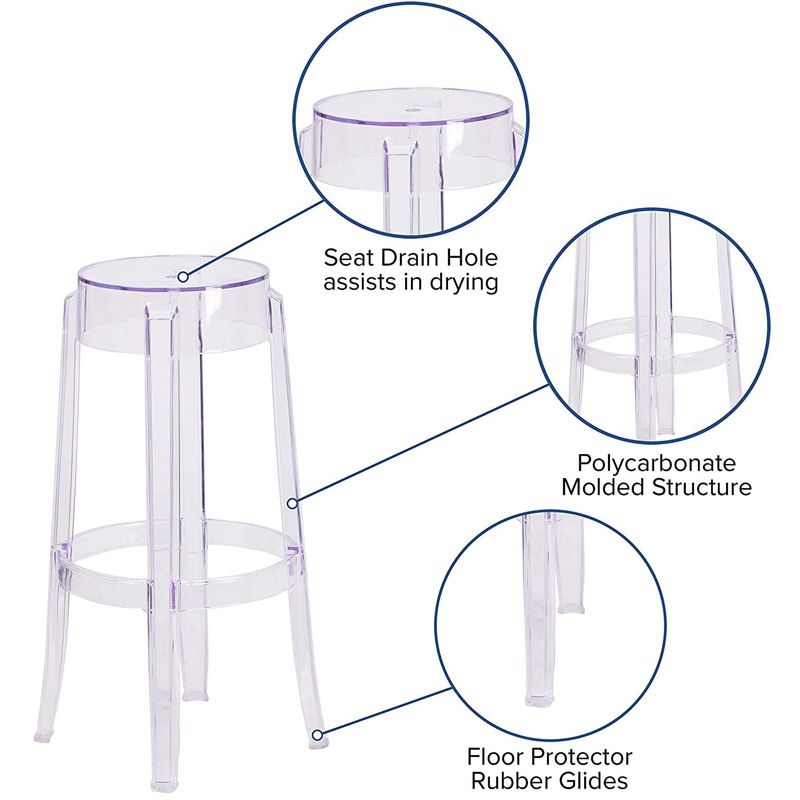 Seat Drain Hole
assists in drying

Polycarbonate
Molded Structure

Floor Protector
Rubber Glides