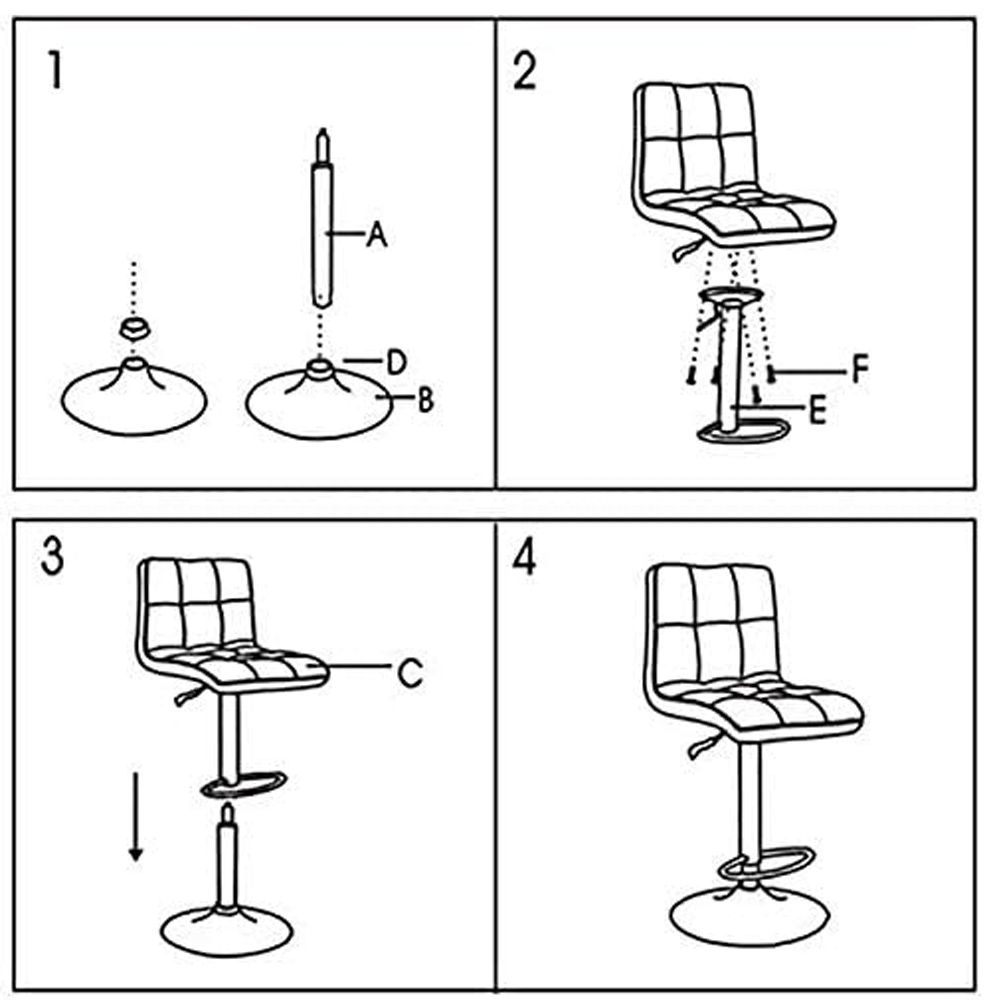 1

A

D

B

2

F

E

3

C

4