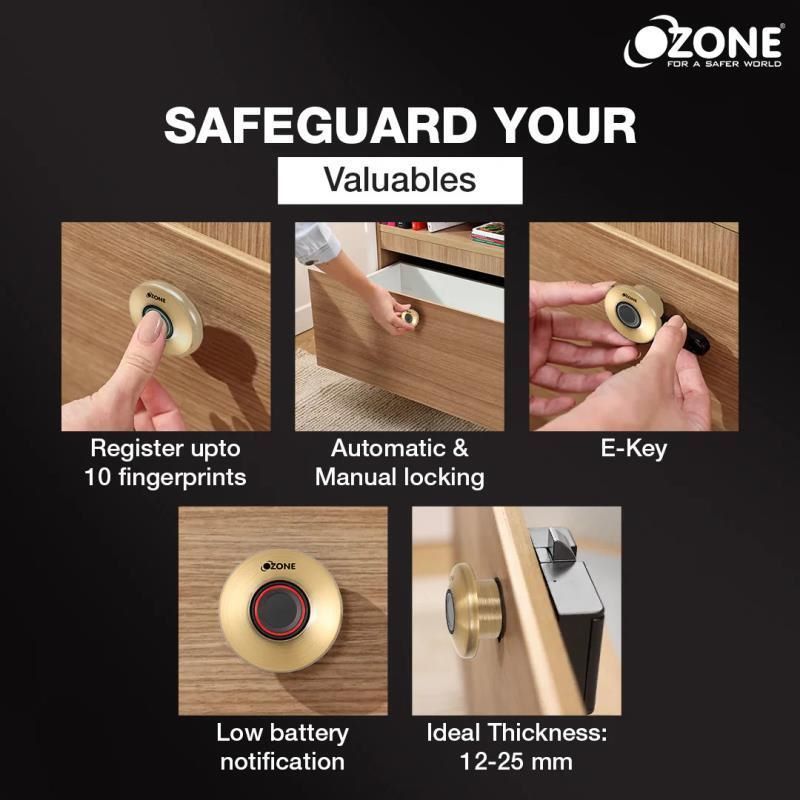 OZONE®
FOR A SAFER WORLD

SAFEGUARD YOUR
Valuables

OZONE

Register upto 10 fingerprints

Automatic & Manual locking

E-Key

OZONE

Low battery notification

Ideal Thickness: 12-25 mm