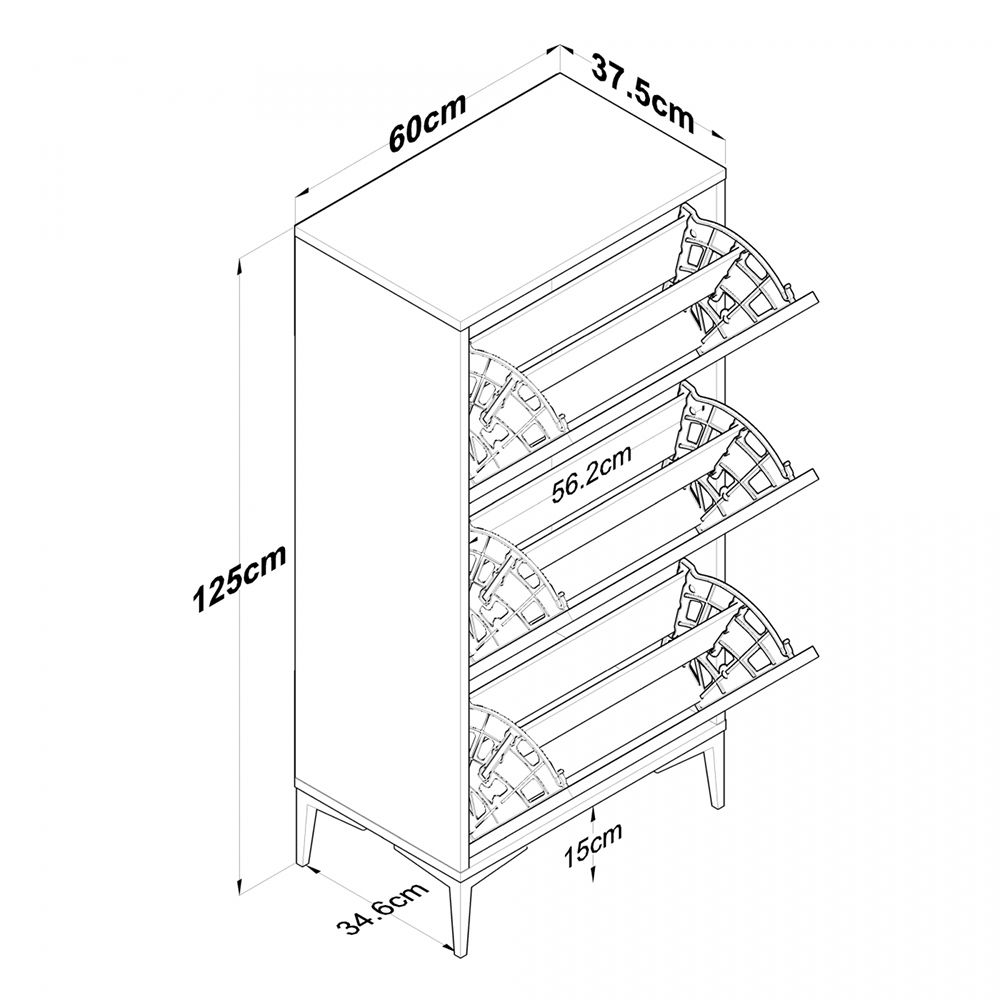 60cm
37.5cm
125cm
56.2cm
15cm
34.6cm