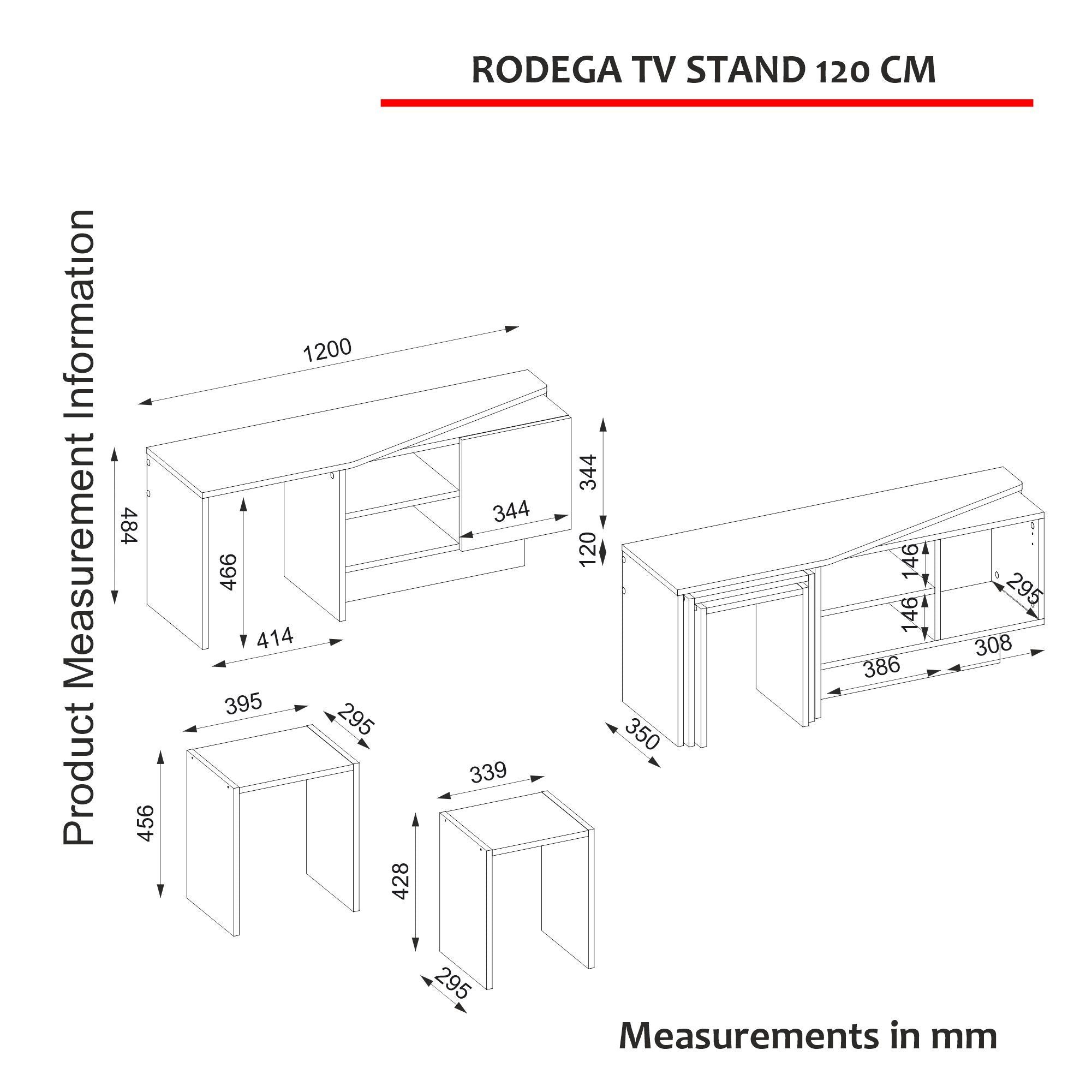 RODEGA TV STAND 120 CM

Product Measurement Information

1200

484

466

414

344

344

120

146

146

295

308

386

350

395

295

456

339

428

295

Measurements in mm