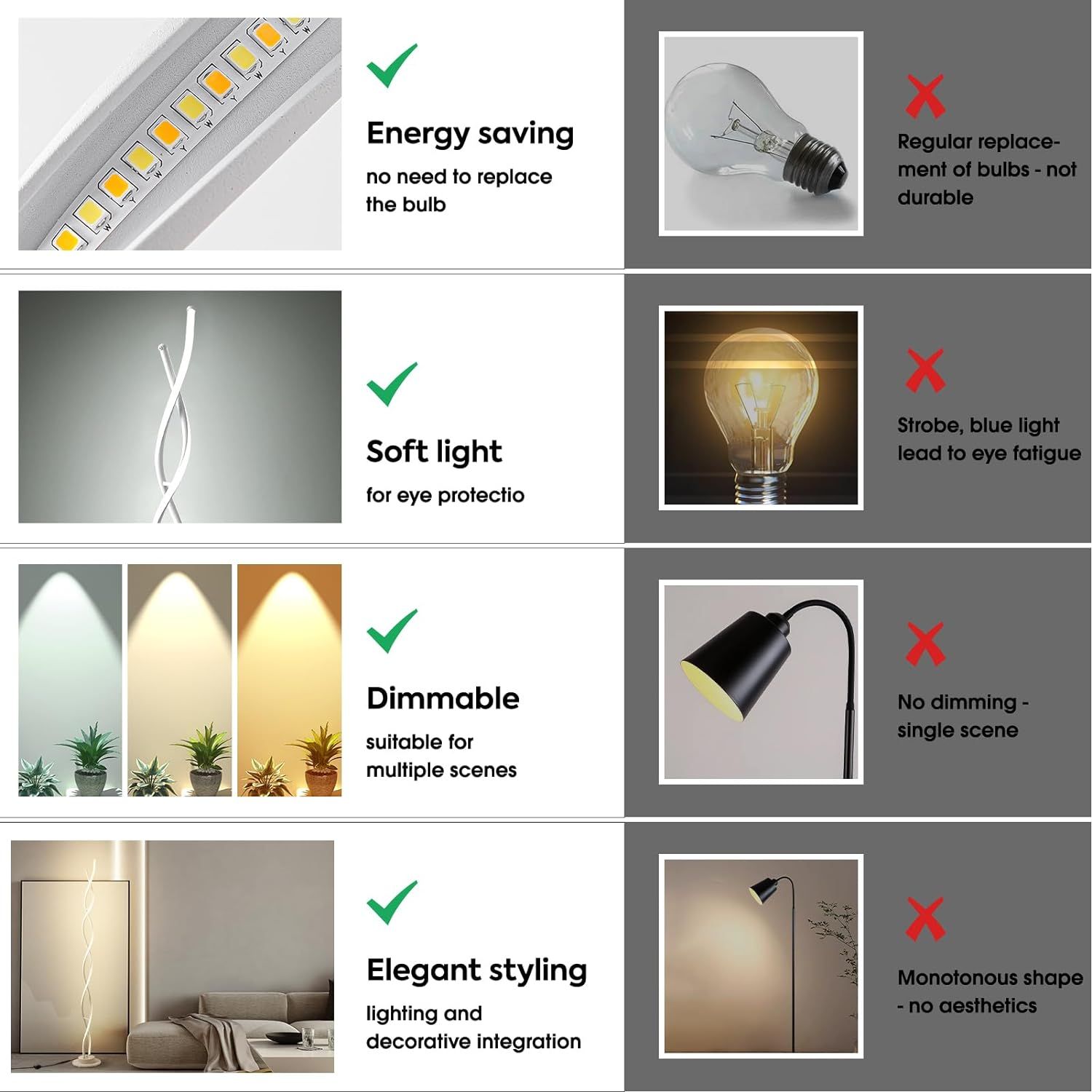 Energy saving

no need to replace the bulb

Regular replacement of bulbs - not durable

Soft light

for eye protectio

Strobe, blue light lead to eye fatigue

Dimmable

suitable for multiple scenes

No dimming - single scene

Elegant styling

lighting and decorative integration

Monotonous shape - no aesthetics