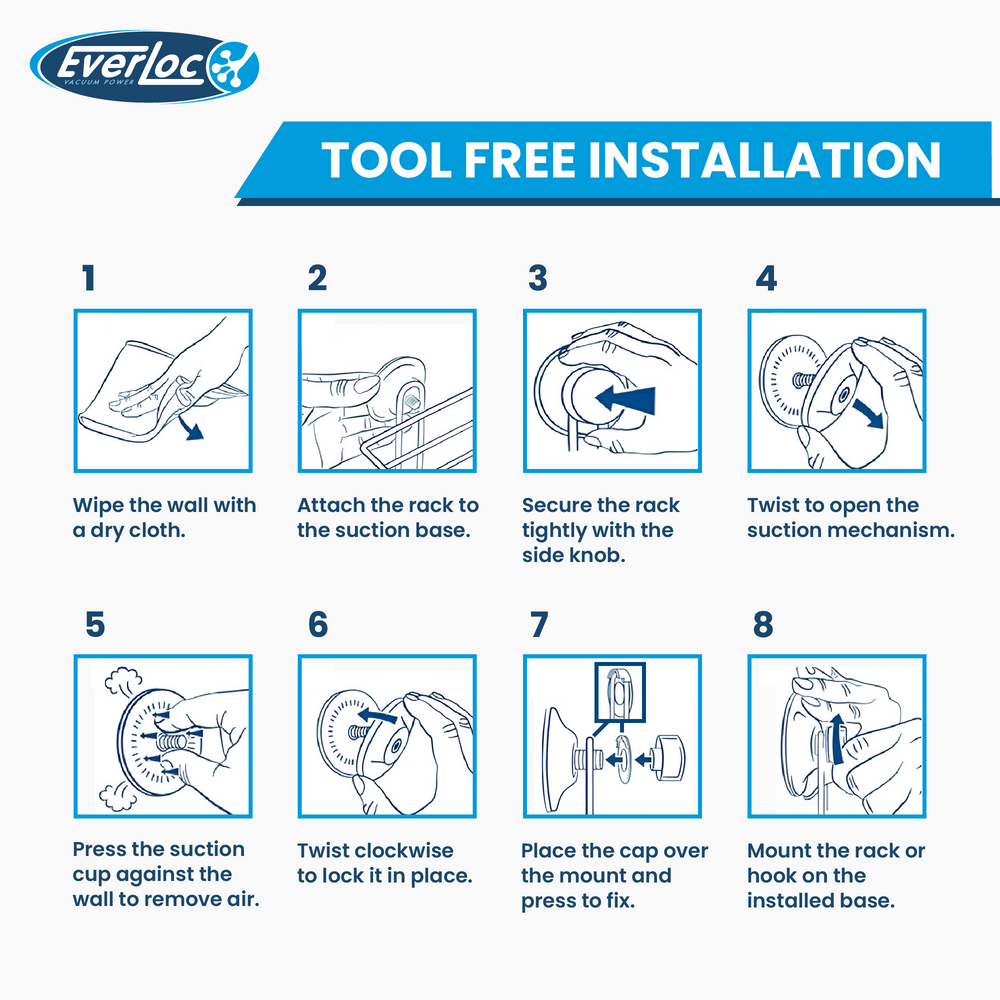 EverLoc
VACUUM POWER

TOOL FREE INSTALLATION

1

Wipe the wall with a dry cloth.

2

Attach the rack to the suction base.

3

Secure the rack tightly with the side knob.

4

Twist to open the suction mechanism.

5

Press the suction cup against the wall to remove air.

6

Twist clockwise to lock it in place.

7

Place the cap over the mount and press to fix.

8

Mount the rack or hook on the installed base.