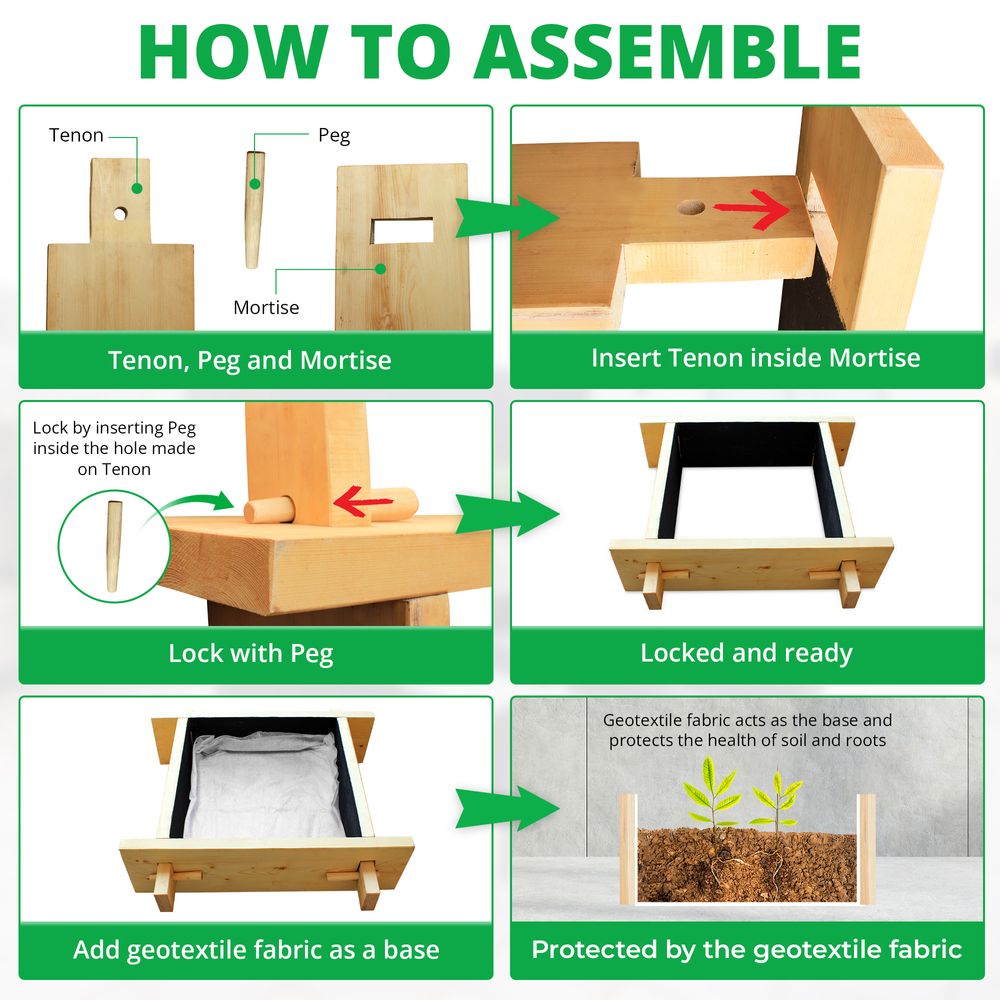 HOW TO ASSEMBLE

Tenon

Peg

Mortise

Tenon, Peg and Mortise

Insert Tenon inside Mortise

Lock by inserting Peg inside the hole made on Tenon

Lock with Peg

Locked and ready

Add geotextile fabric as a base

Geotextile fabric acts as the base and protects the health of soil and roots

Protected by the geotextile fabric