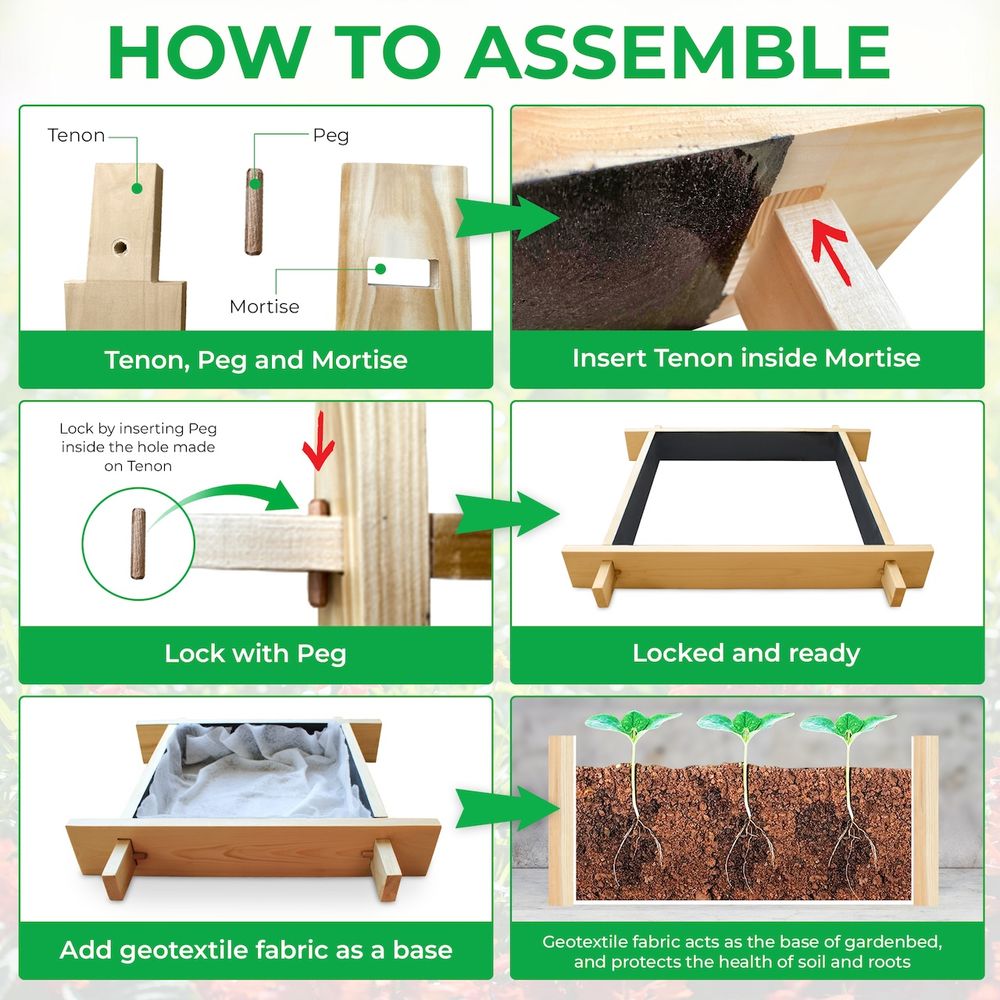 HOW TO ASSEMBLE

Tenon

Peg

Mortise

Tenon, Peg and Mortise

Insert Tenon inside Mortise

Lock by inserting Peg inside the hole made on Tenon

Lock with Peg

Locked and ready

Add geotextile fabric as a base

Geotextile fabric acts as the base of gardenbed, and protects the health of soil and roots