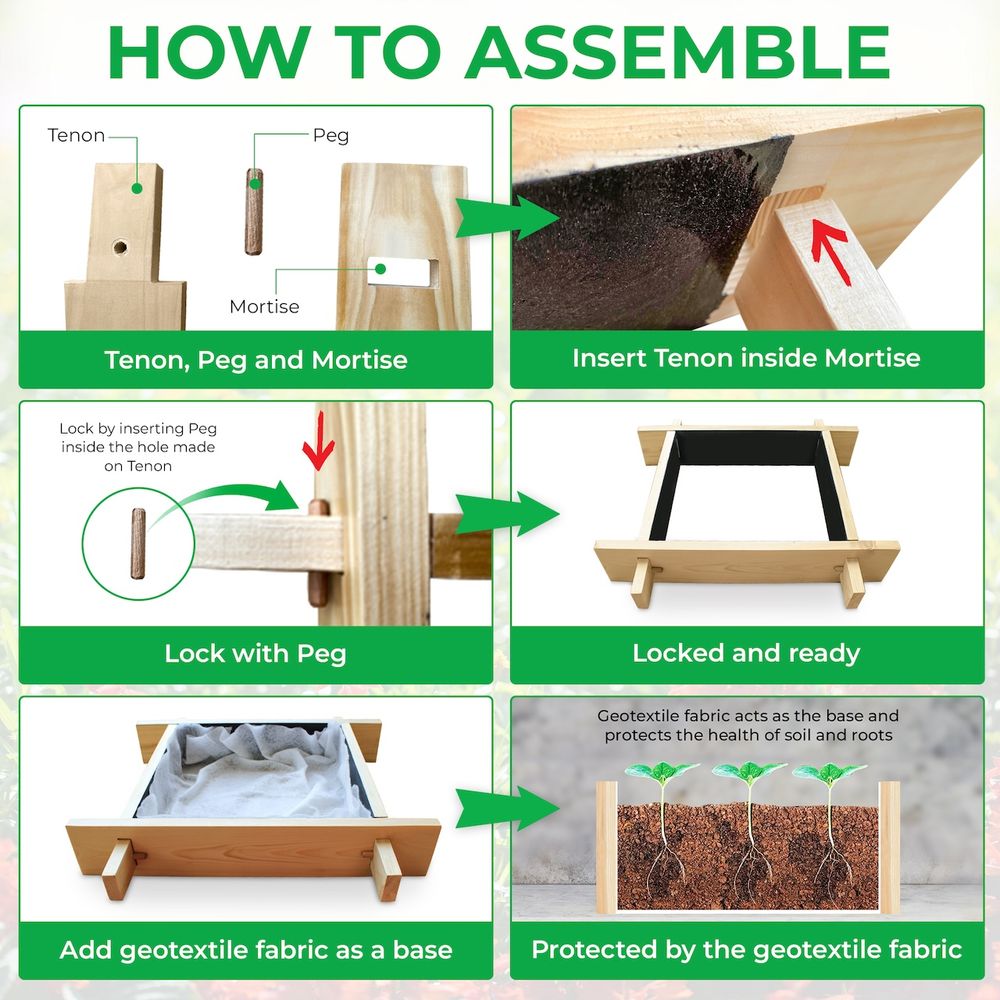 HOW TO ASSEMBLE

Tenon
Peg
Mortise

Tenon, Peg and Mortise

Insert Tenon inside Mortise

Lock by inserting Peg inside the hole made on Tenon

Lock with Peg

Locked and ready

Add geotextile fabric as a base

Geotextile fabric acts as the base and protects the health of soil and roots

Protected by the geotextile fabric