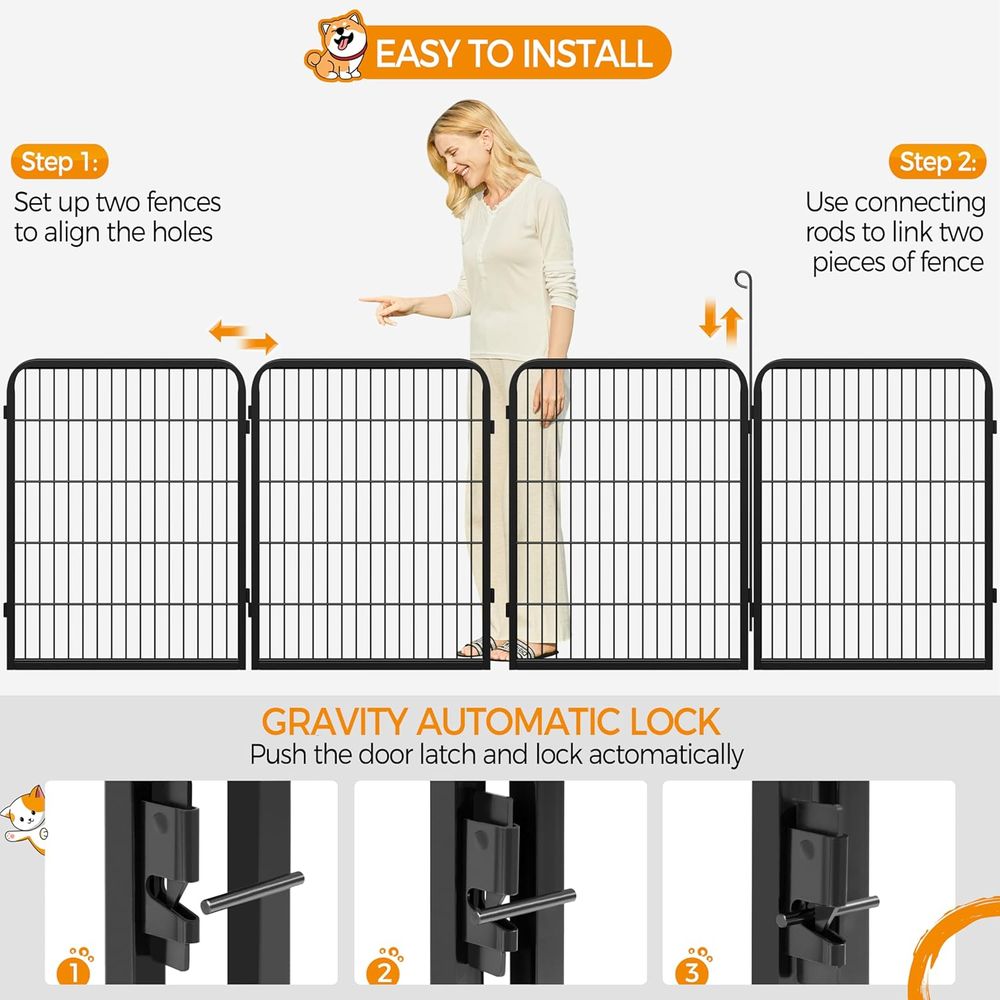 EASY TO INSTALL

Step 1:
Set up two fences to align the holes

Step 2:
Use connecting rods to link two pieces of fence

GRAVITY AUTOMATIC LOCK
Push the door latch and lock actomatically

1

2

3