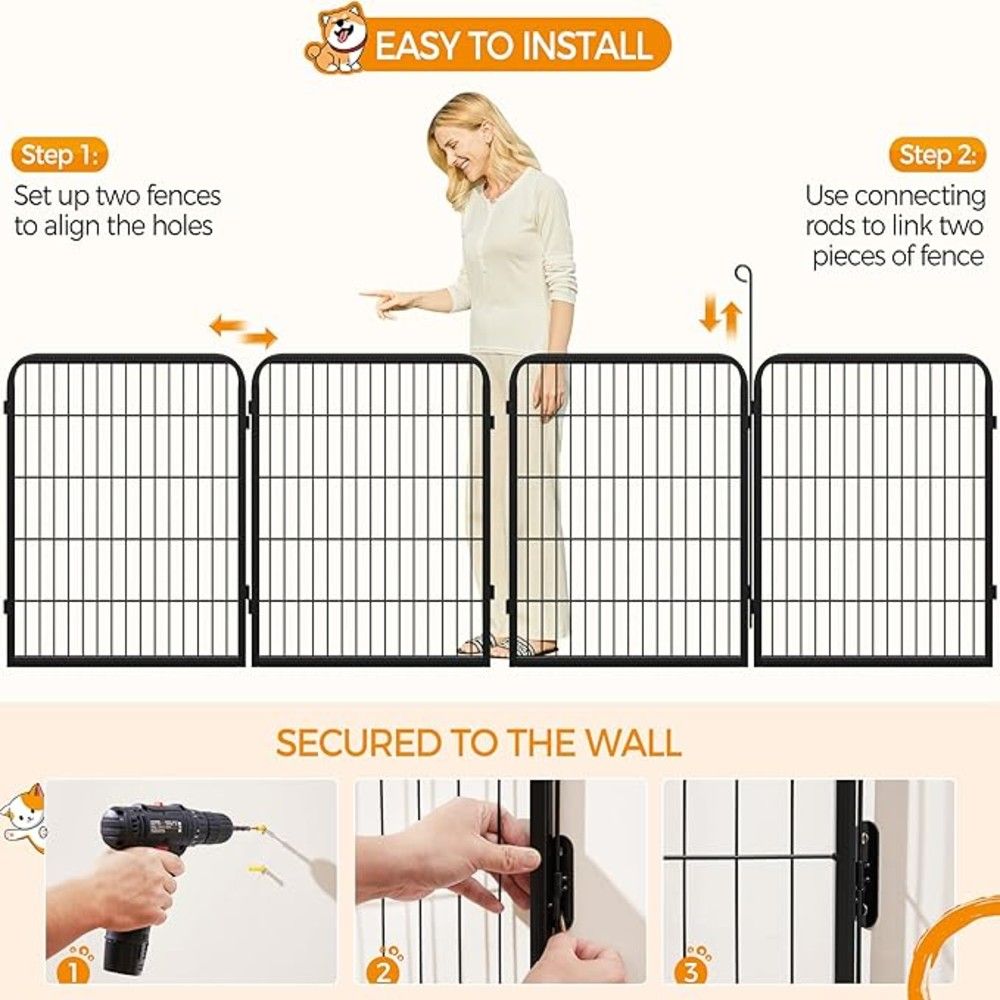 EASY TO INSTALL

Step 1:
Set up two fences to align the holes

Step 2:
Use connecting rods to link two pieces of fence

SECURED TO THE WALL

1

2

3