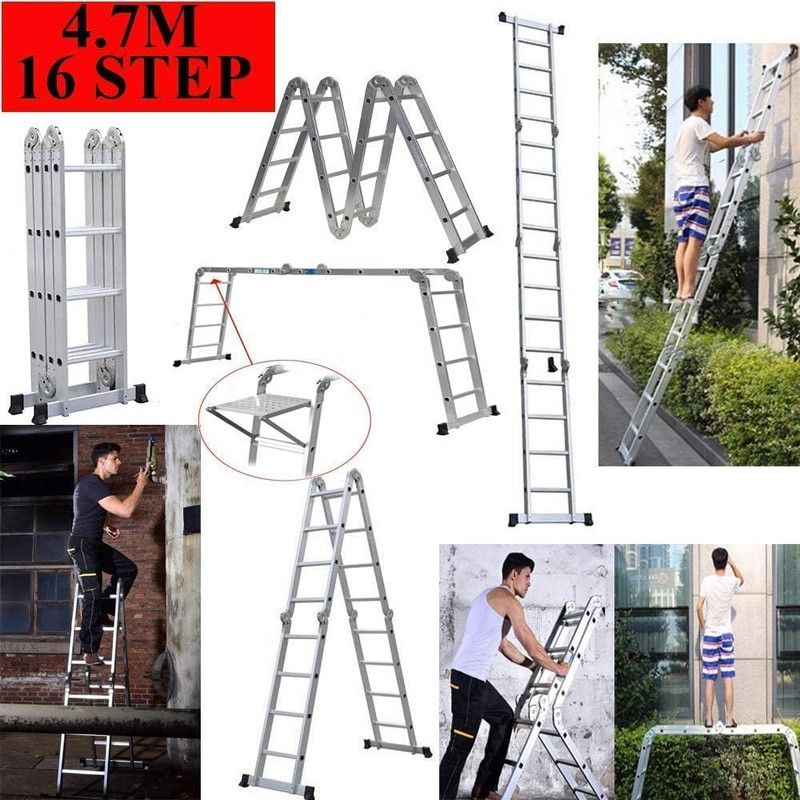 4.7M
16 STEP