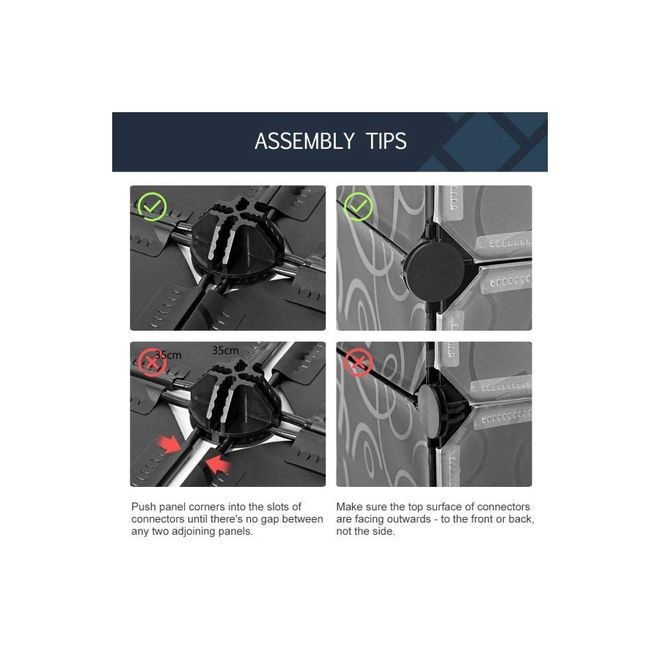 ASSEMBLY TIPS

35cm
35cm

Push panel corners into the slots of connectors until there's no gap between any two adjoining panels.

Make sure the top surface of connectors are facing outwards - to the front or back, not the side.