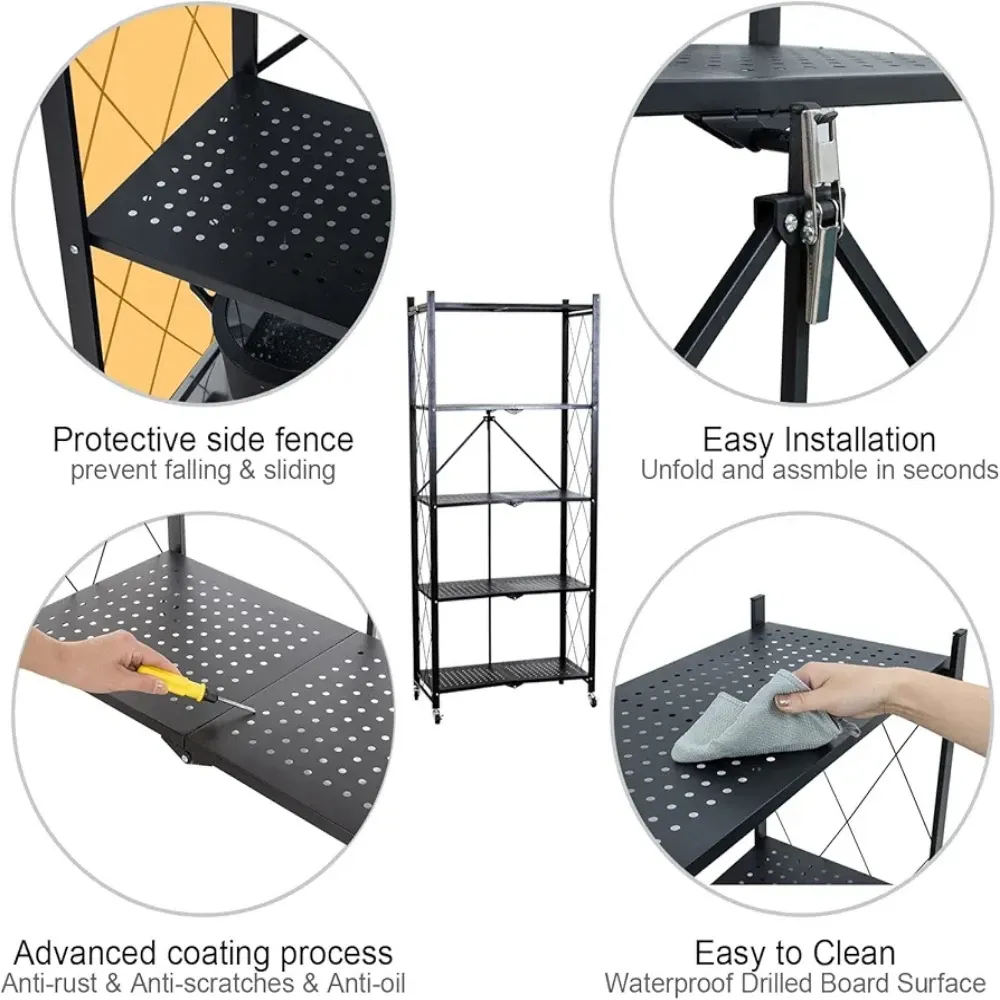 Protective side fence
prevent falling & sliding

Easy Installation
Unfold and assmble in seconds

Advanced coating process
Anti-rust & Anti-scratches & Anti-oil

Easy to Clean
Waterproof Drilled Board Surface