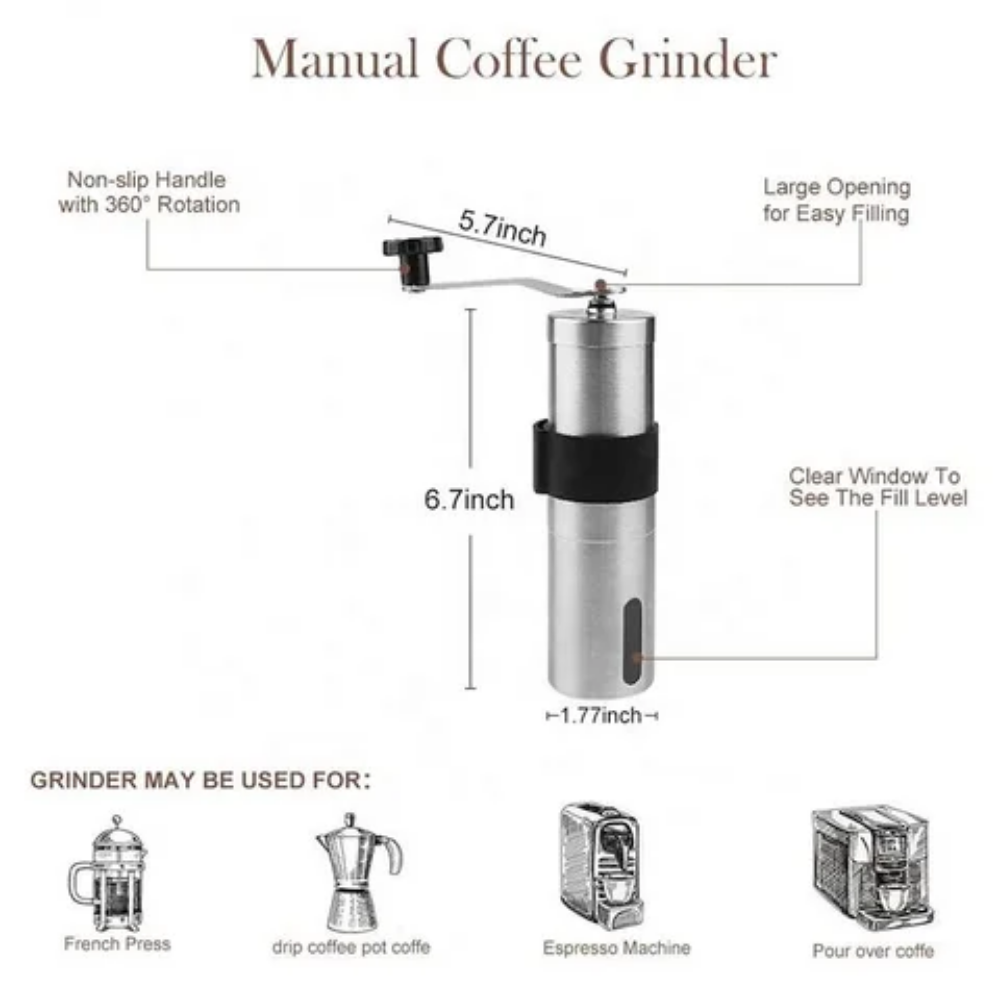 Manual Coffee Grinder

Non-slip Handle with 360° Rotation

5.7inch

Large Opening for Easy Filling

6.7inch

Clear Window To See The Fill Level

1.77inch

GRINDER MAY BE USED FOR:

French Press

drip coffee pot coffe

Espresso Machine

Pour over coffe