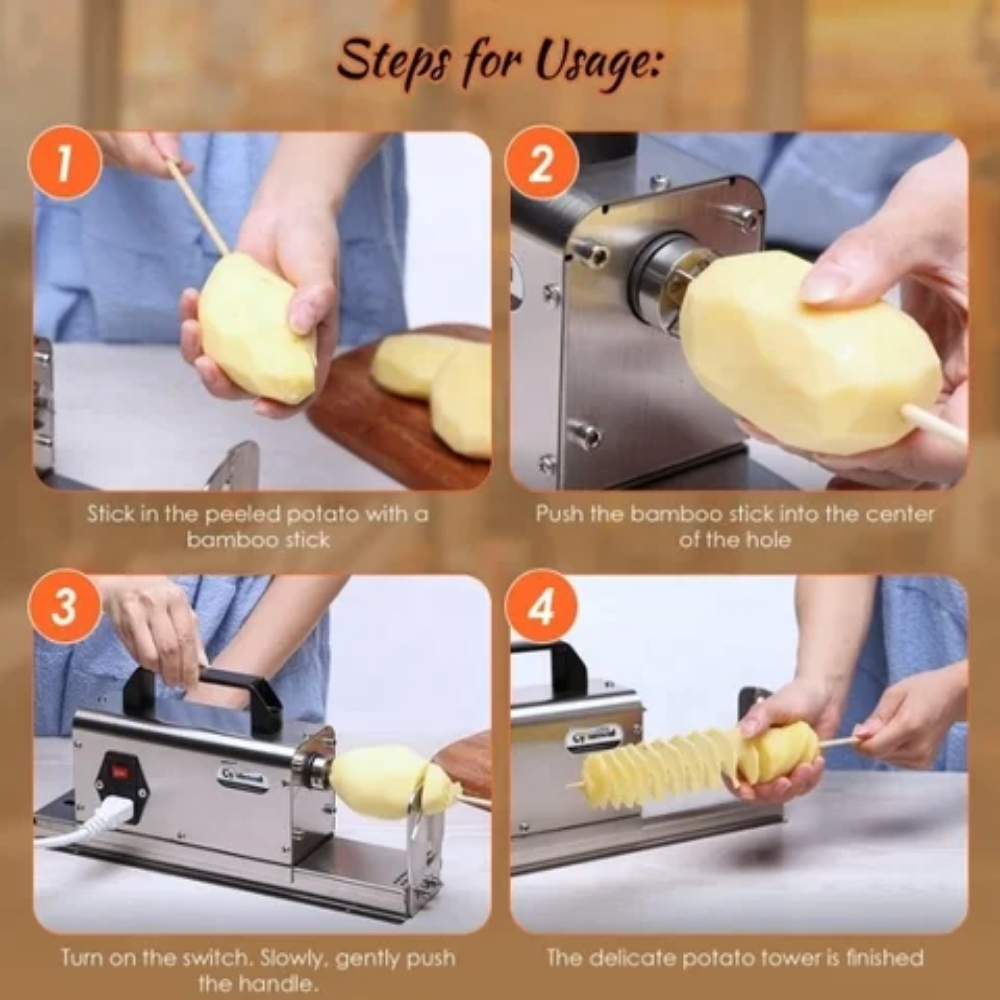 Steps for Usage:

1

Stick in the peeled potato with a bamboo stick

2

Push the bamboo stick into the center of the hole

3

Turn on the switch. Slowly, gently push the handle.

4

The delicate potato tower is finished