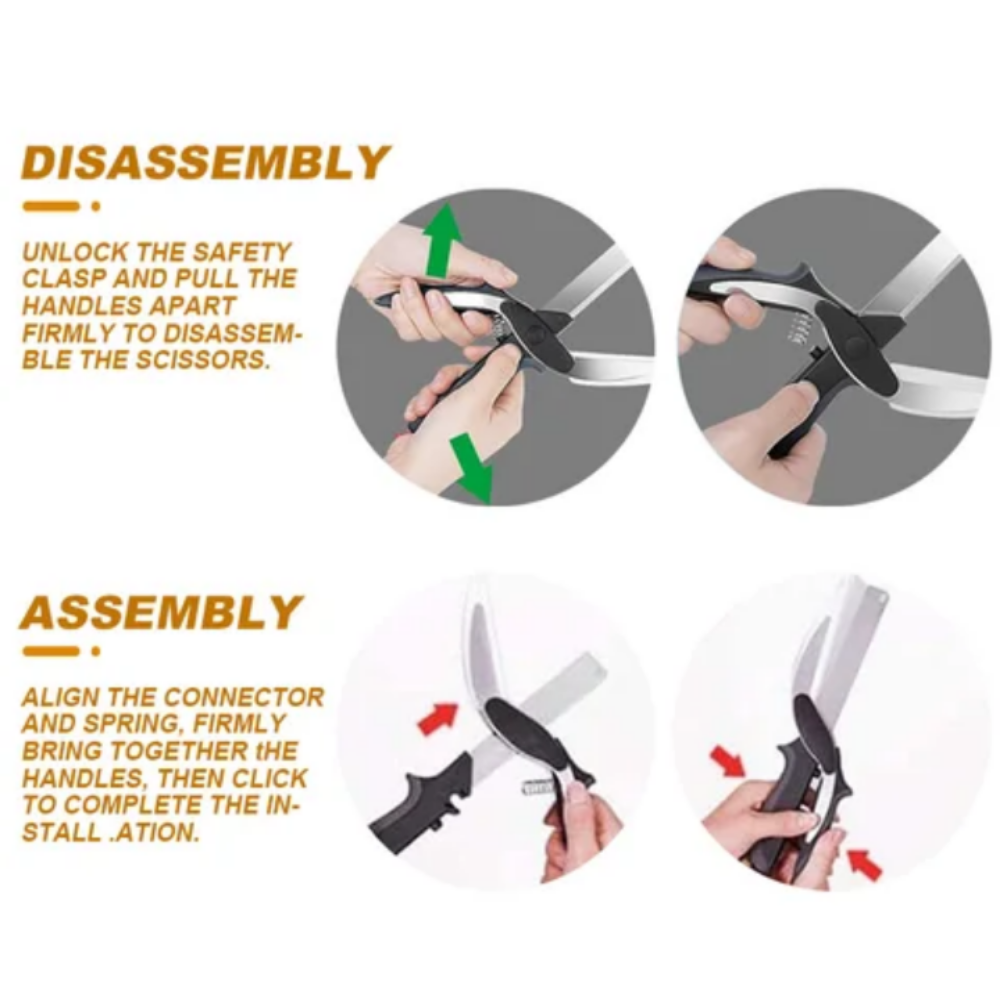 DISASSEMBLY

UNLOCK THE SAFETY CLASP AND PULL THE HANDLES APART FIRMLY TO DISASSEMBLE THE SCISSORS.

ASSEMBLY

ALIGN THE CONNECTOR AND SPRING, FIRMLY BRING TOGETHER tHE HANDLES, THEN CLICK TO COMPLETE THE INSTALL .ATION.