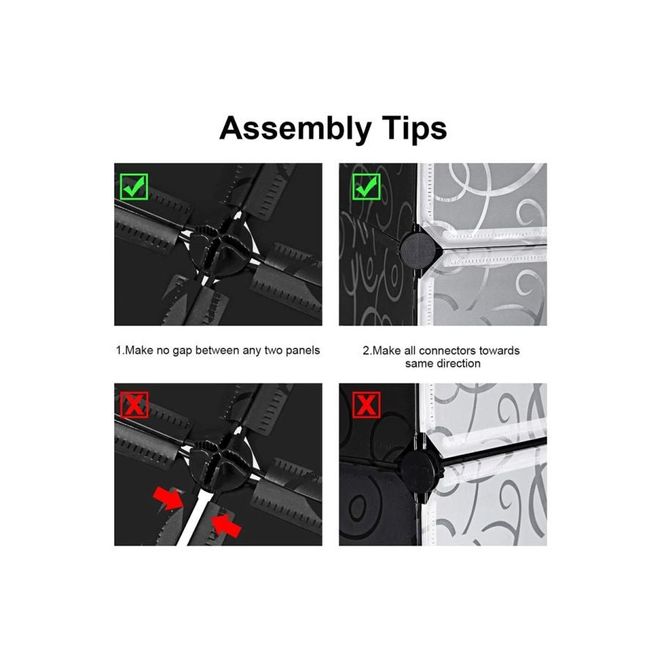 Assembly Tips

1.Make no gap between any two panels

2.Make all connectors towards same direction