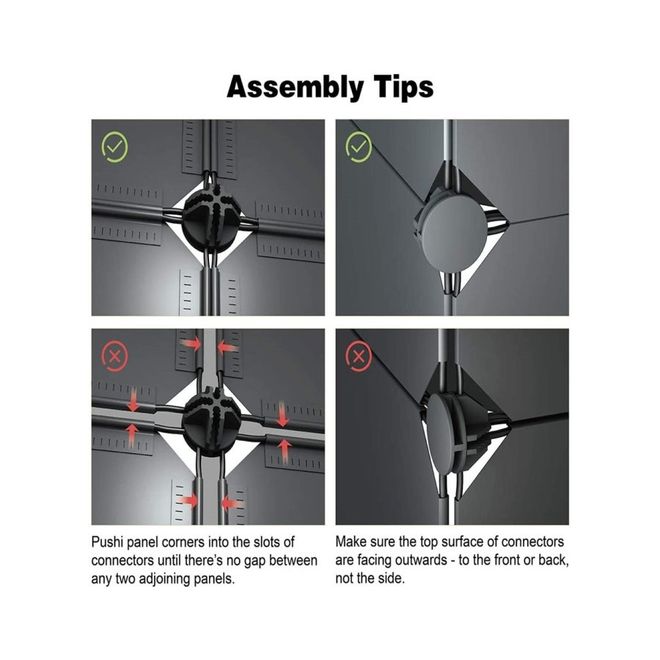 Assembly Tips

Pushi panel corners into the slots of connectors until there's no gap between any two adjoining panels.

Make sure the top surface of connectors are facing outwards - to the front or back, not the side.