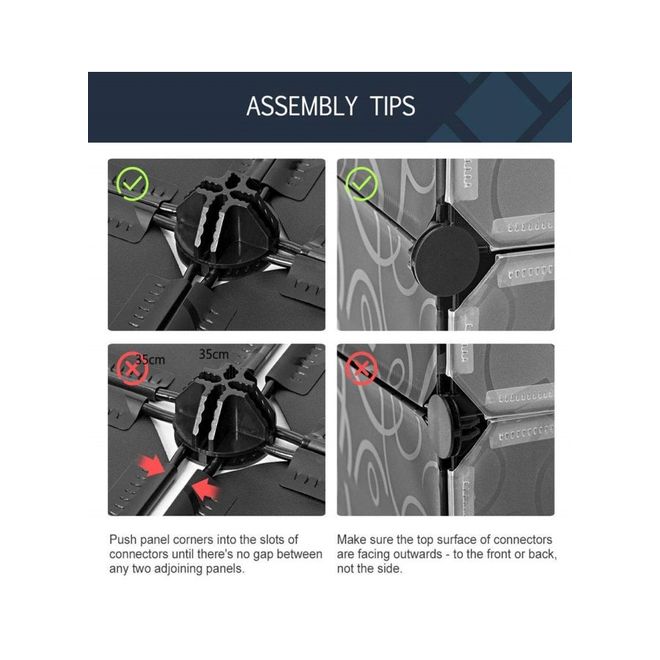 ASSEMBLY TIPS

35cm 35cm

Push panel corners into the slots of connectors until there's no gap between any two adjoining panels.

Make sure the top surface of connectors are facing outwards - to the front or back, not the side.