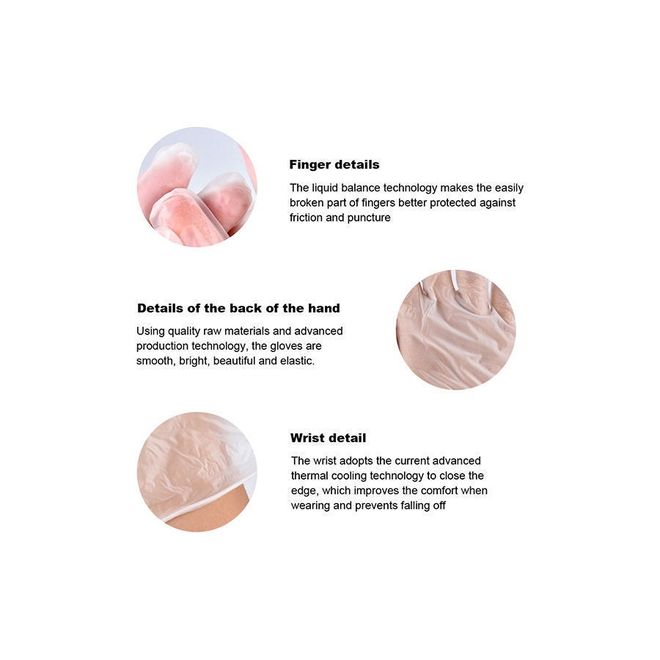 Finger details

The liquid balance technology makes the easily broken part of fingers better protected against friction and puncture

Details of the back of the hand

Using quality raw materials and advanced production technology, the gloves are smooth, bright, beautiful and elastic.

Wrist detail

The wrist adopts the current advanced thermal cooling technology to close the edge, which improves the comfort when wearing and prevents falling off