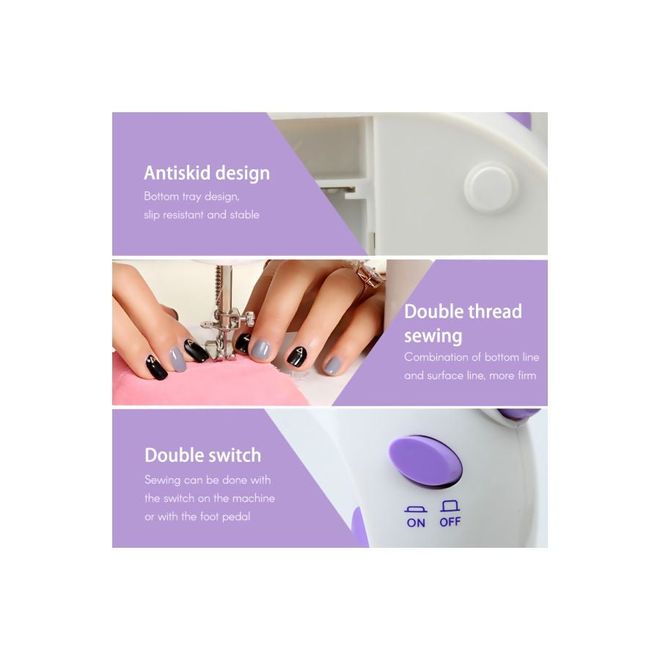 Antiskid design
Bottom tray design, slip resistant and stable

Double thread sewing
Combination of bottom line and surface line, more firm

Double switch
Sewing can be done with the switch on the machine or with the foot pedal

ON OFF