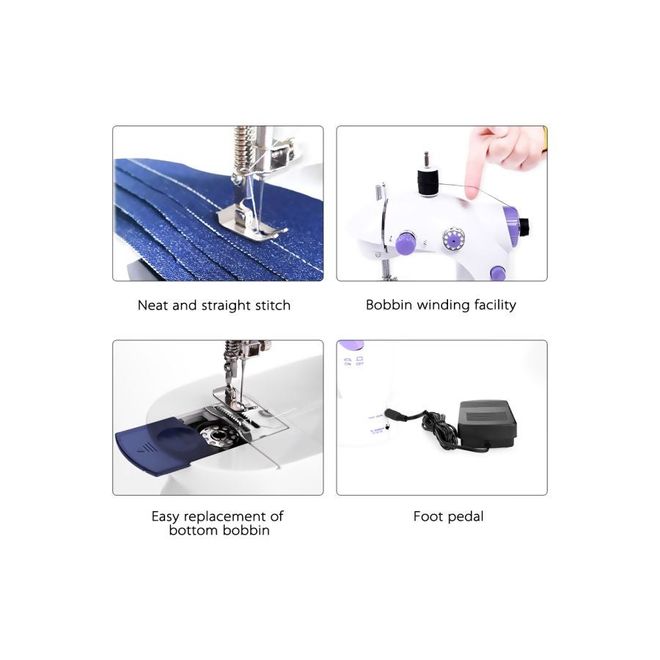 Neat and straight stitch

Bobbin winding facility

Easy replacement of bottom bobbin

Foot pedal