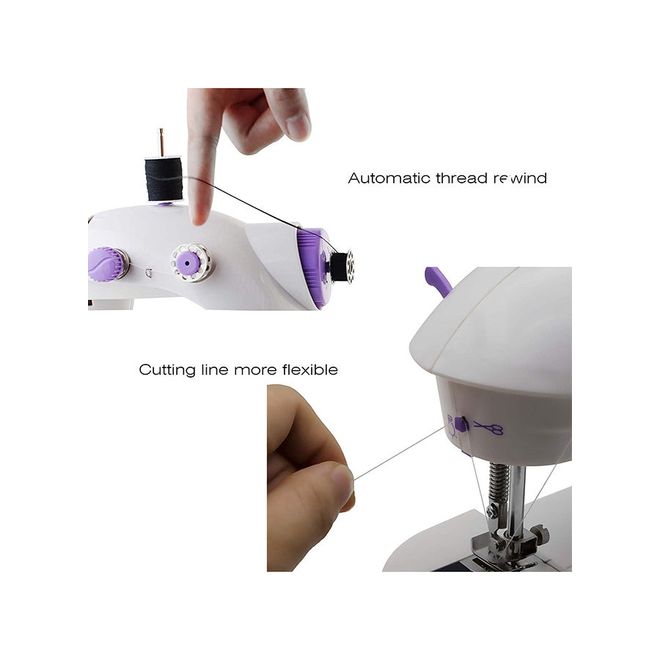 Automatic thread rewind

Cutting line more flexible