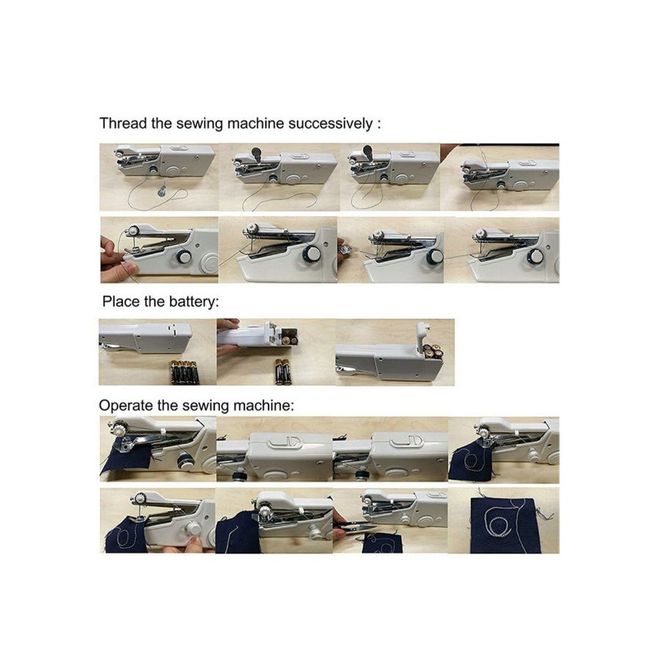 Thread the sewing machine successively :

Place the battery:

Operate the sewing machine: