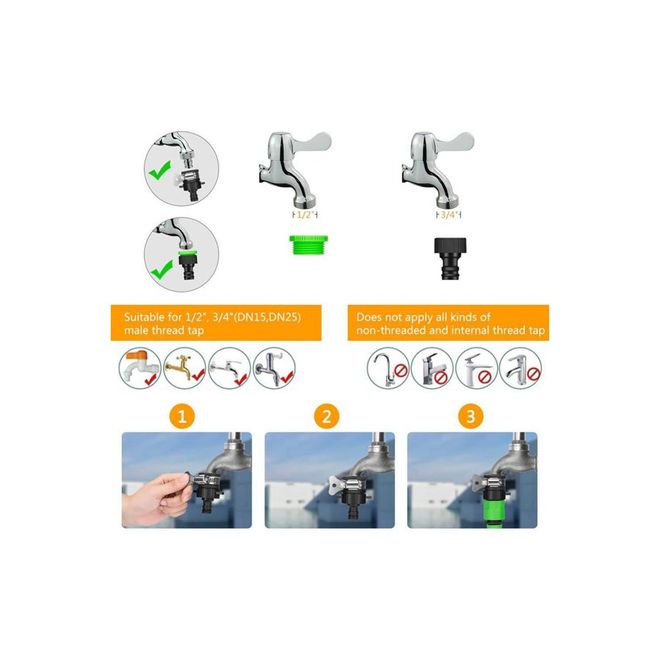 1/2"

3/4"

Suitable for 1/2", 3/4"(DN15,DN25) male thread tap

Does not apply all kinds of non-threaded and internal thread tap

1

2

3