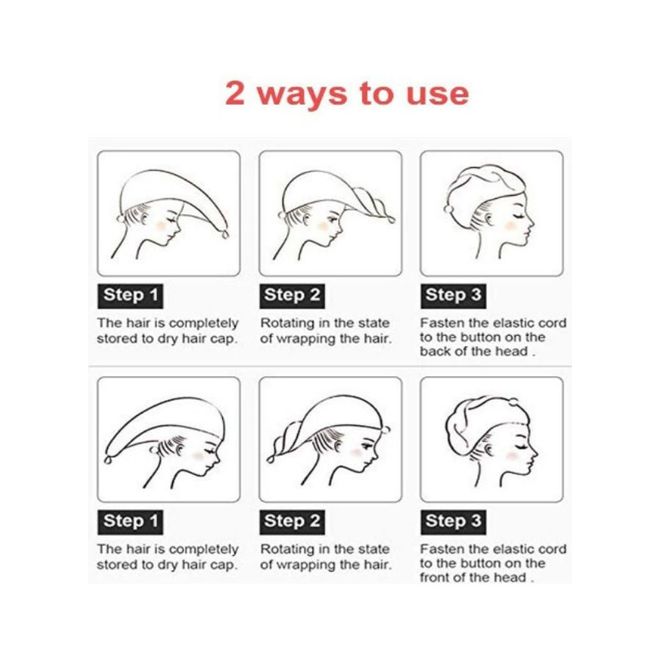 2 ways to use

Step 1

The hair is completely stored to dry hair cap.

Step 2

Rotating in the state of wrapping the hair.

Step 3

Fasten the elastic cord to the button on the back of the head .

Step 1

The hair is completely stored to dry hair cap.

Step 2

Rotating in the state of wrapping the hair.

Step 3

Fasten the elastic cord to the button on the front of the head .