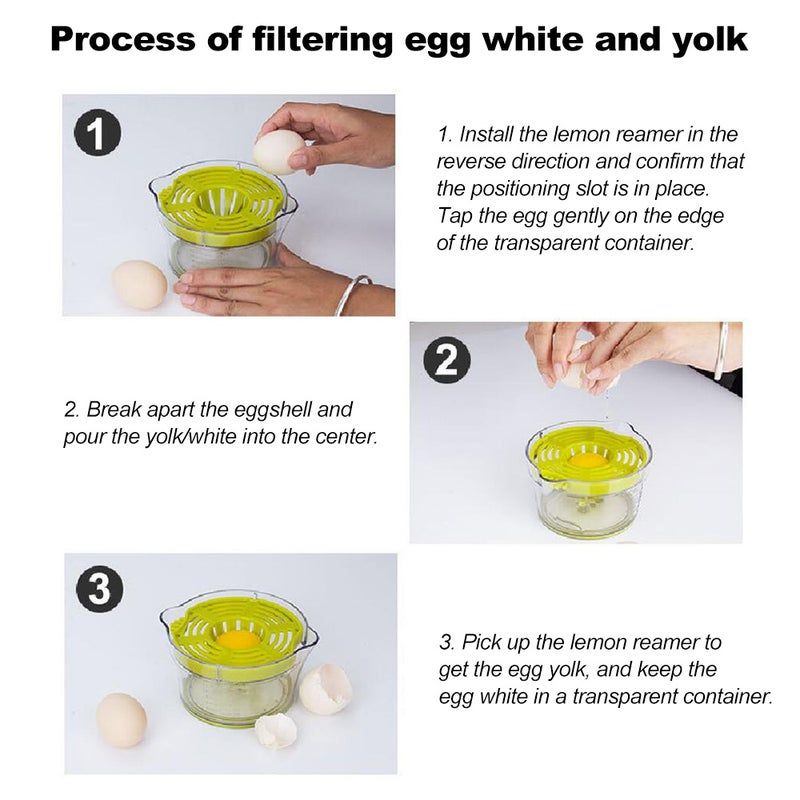 Process of filtering egg white and yolk

1

1. Install the lemon reamer in the reverse direction and confirm that the positioning slot is in place. Tap the egg gently on the edge of the transparent container.

2

2. Break apart the eggshell and pour the yolk/white into the center.

3

3. Pick up the lemon reamer to get the egg yolk, and keep the egg white in a transparent container.