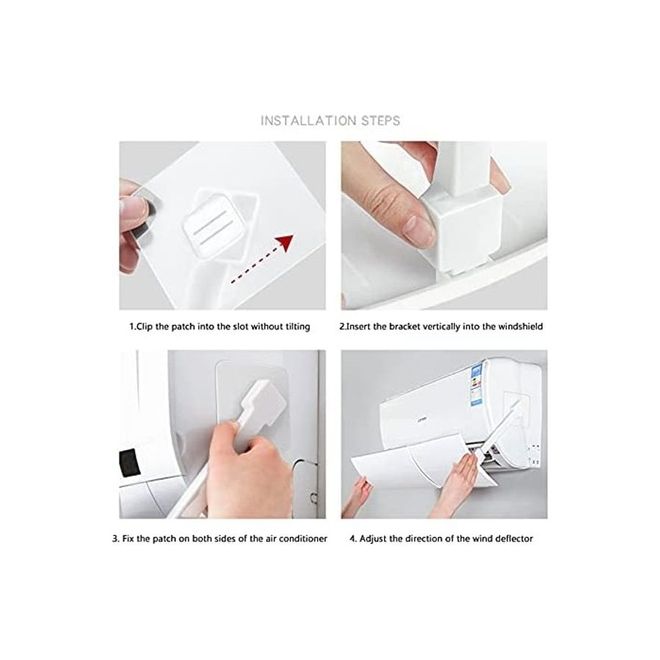 INSTALLATION STEPS

1.Clip the patch into the slot without tilting

2.Insert the bracket vertically into the windshield

3. Fix the patch on both sides of the air conditioner

4. Adjust the direction of the wind deflector