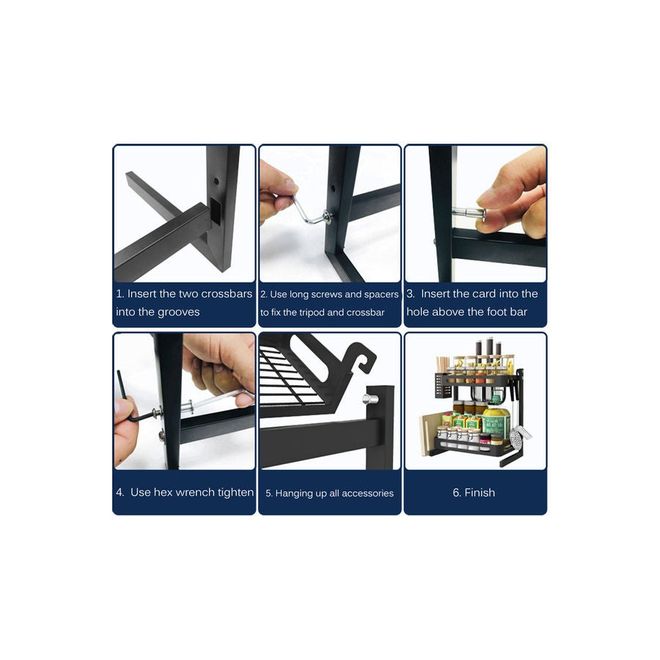 1. Insert the two crossbars into the grooves

2. Use long screws and spacers to fix the tripod and crossbar

3. Insert the card into the hole above the foot bar

4. Use hex wrench tighten

5. Hanging up all accessories

6. Finish