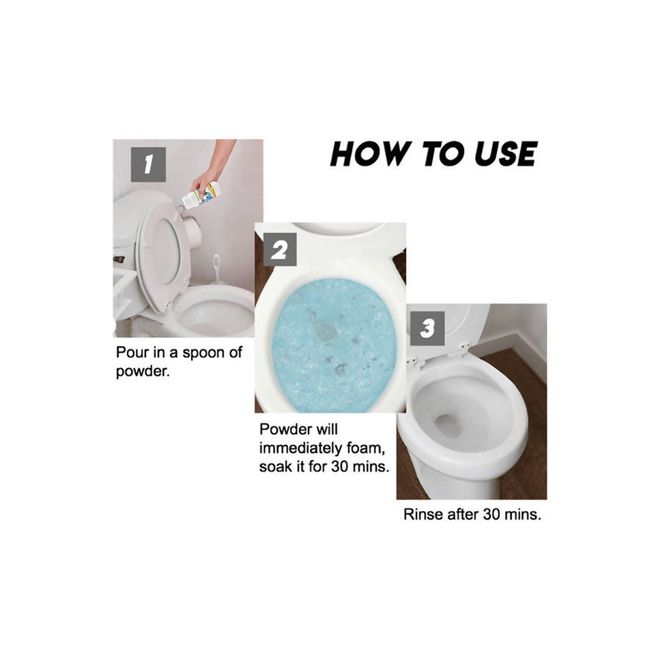 HOW TO USE

1

Pour in a spoon of powder.

2

Powder will immediately foam, soak it for 30 mins.

3

Rinse after 30 mins.