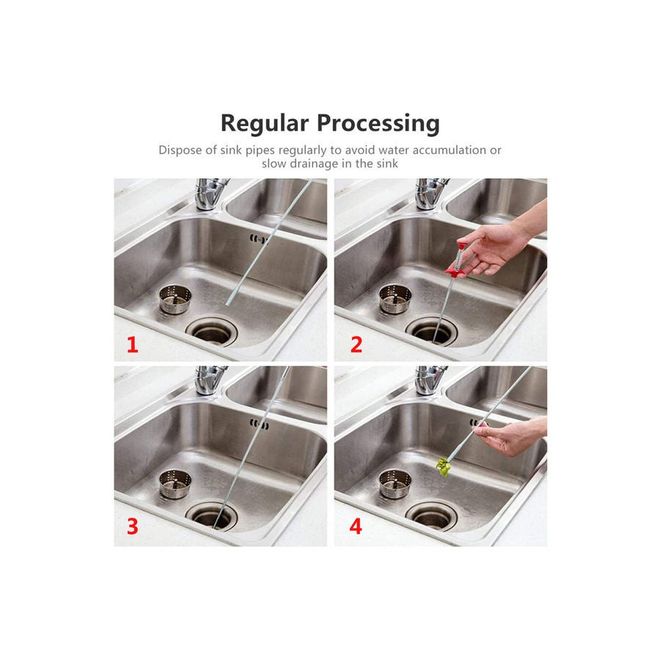 Regular Processing

Dispose of sink pipes regularly to avoid water accumulation or slow drainage in the sink

1

2

3

4