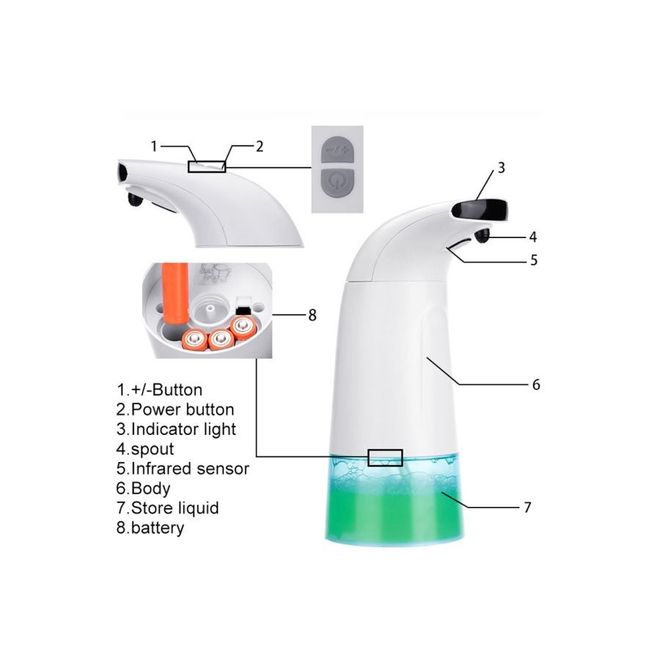 1
2
3
4
5
8
6
7

1.+/-Button
2.Power button
3.Indicator light
4.spout
5.Infrared sensor
6.Body
7.Store liquid
8.battery