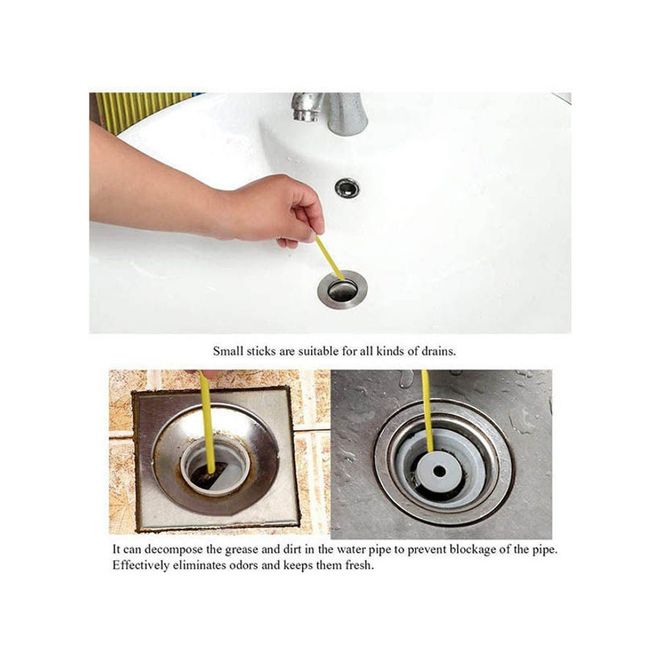 Small sticks are suitable for all kinds of drains.

It can decompose the grease and dirt in the water pipe to prevent blockage of the pipe. Effectively eliminates odors and keeps them fresh.