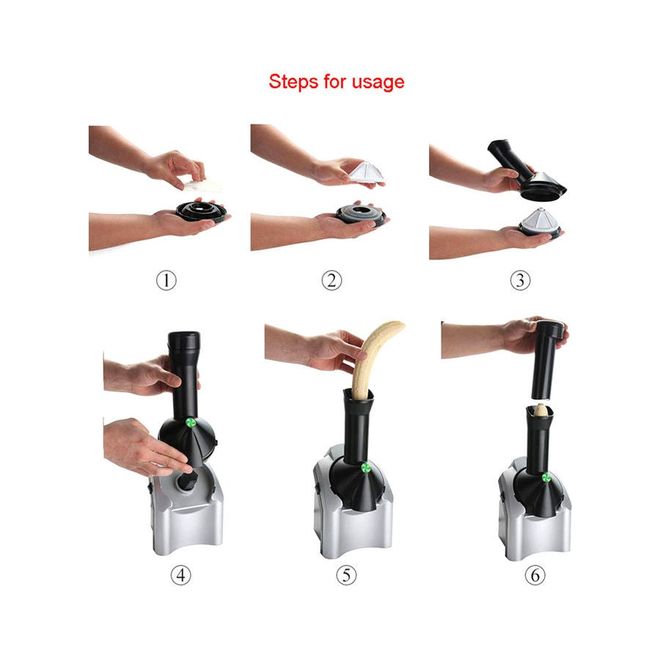 Steps for usage

①

②

③

④

⑤

⑥