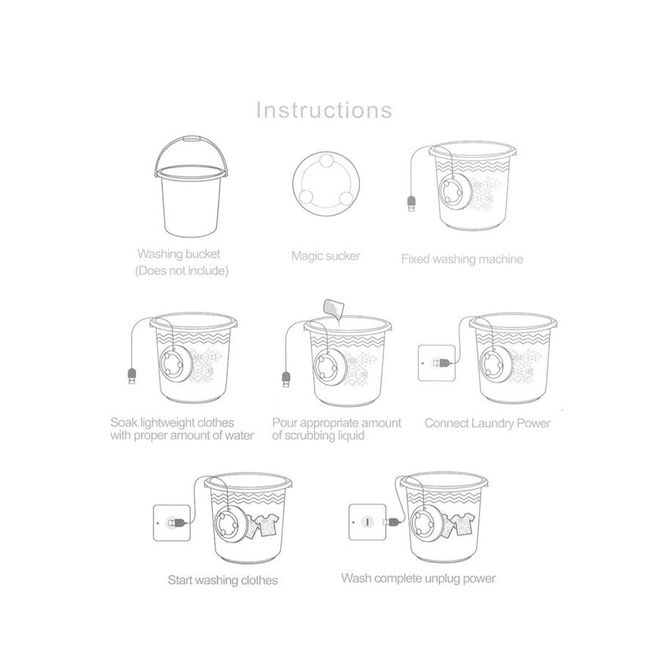 Instructions

Washing bucket
(Does not include)

Magic sucker

Fixed washing machine

Soak lightweight clothes with proper amount of water

Pour appropriate amount of scrubbing liquid

Connect Laundry Power

Start washing clothes

Wash complete unplug power